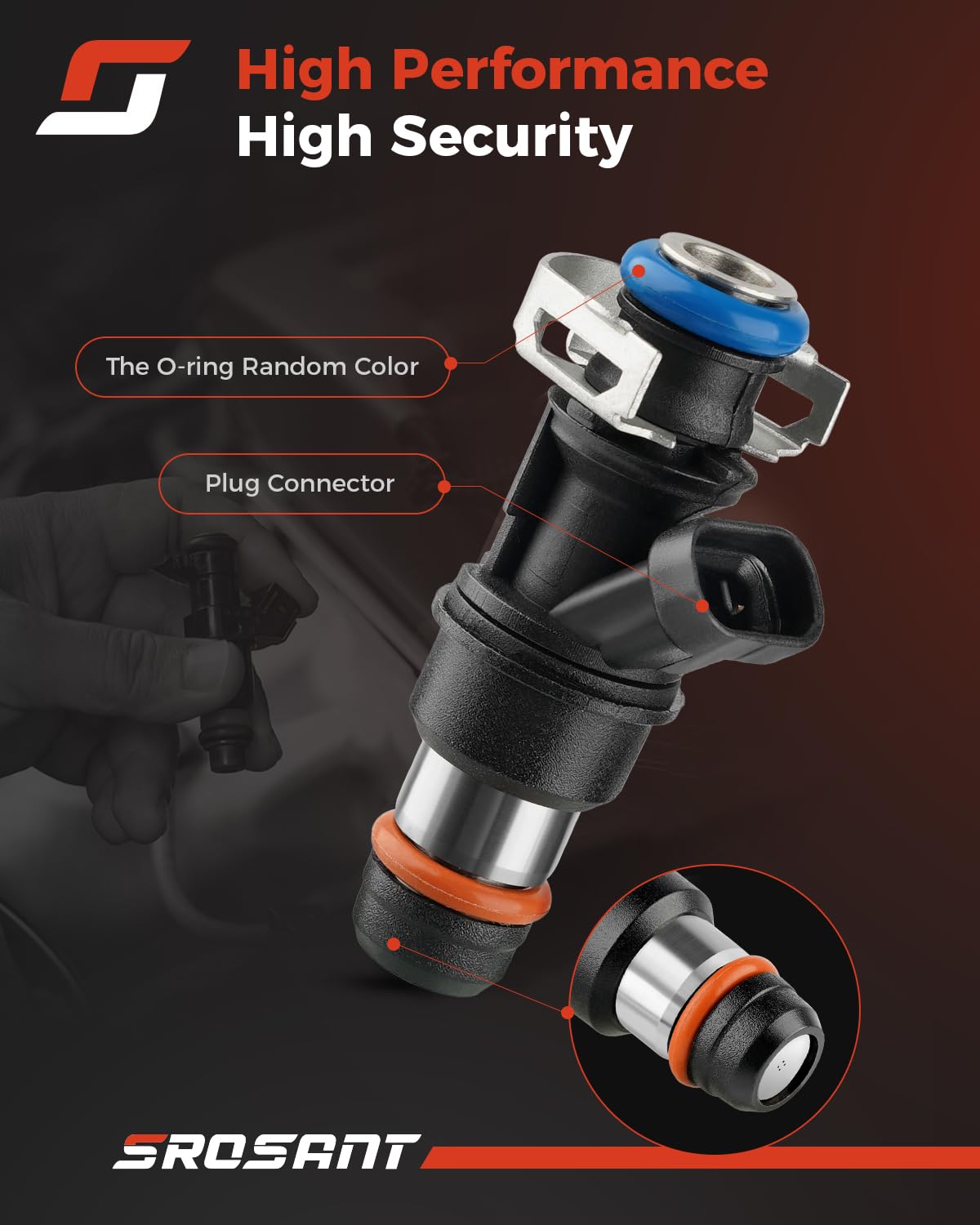 High Performance
High Security

The O-ring Random Color

Plug Connector

SROSANT