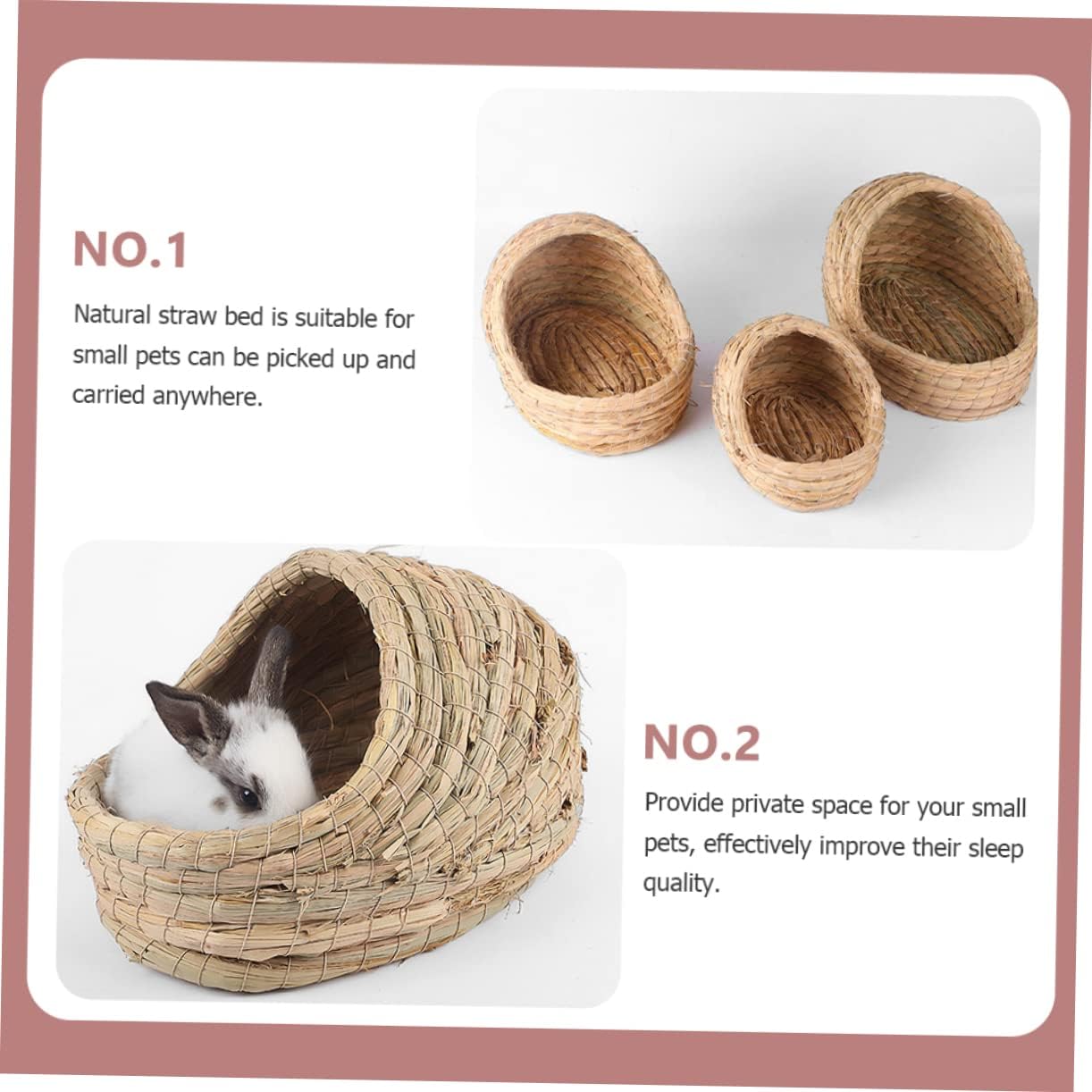 NO.1

Natural straw bed is suitable for small pets can be picked up and carried anywhere.

NO.2

Provide private space for your small pets, effectively improve their sleep quality.