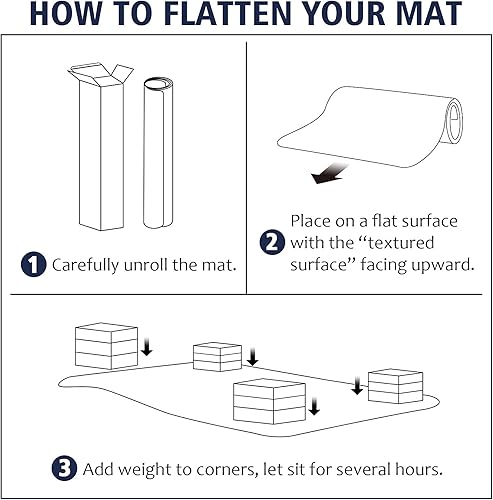 HOW TO FLATTEN YOUR MAT

1 Carefully unroll the mat.

2 Place on a flat surface with the “textured surface” facing upward.

3 Add weight to corners, let sit for several hours.