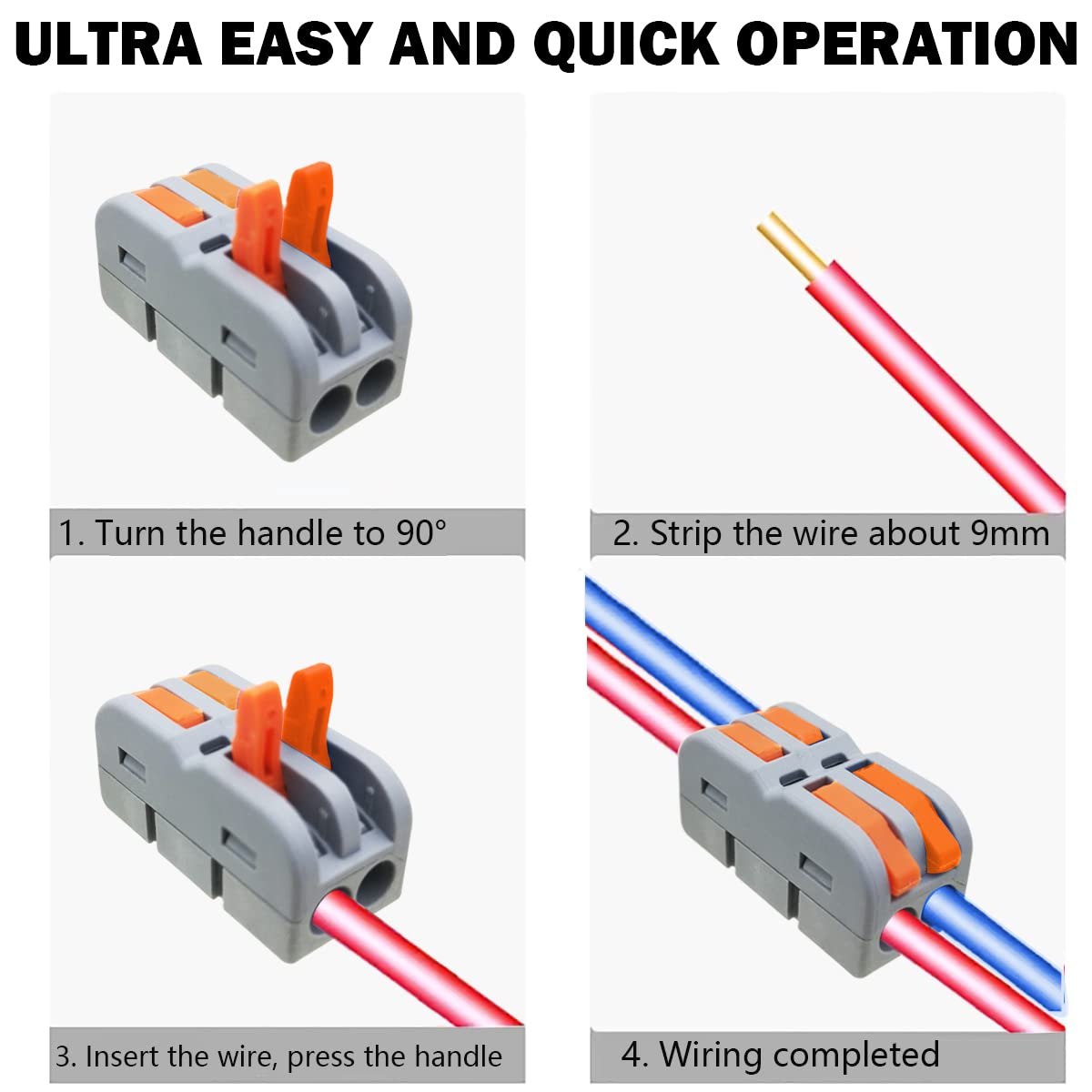 ULTRA EASY AND QUICK OPERATION

1. Turn the handle to 90°

2. Strip the wire about 9mm

3. Insert the wire, press the handle

4. Wiring completed