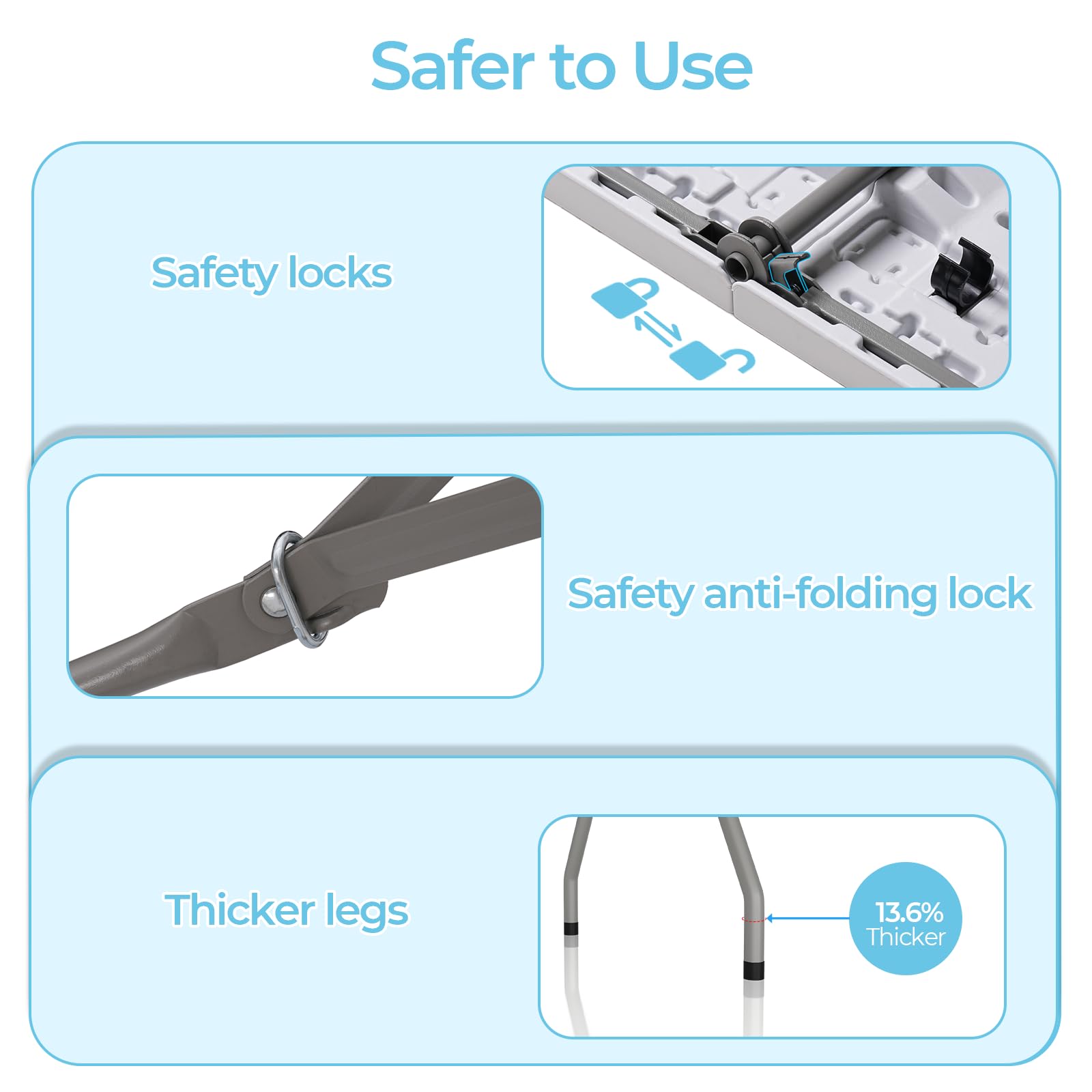 Safer to Use

Safety locks

Safety anti-folding lock

Thicker legs

13.6%
Thicker