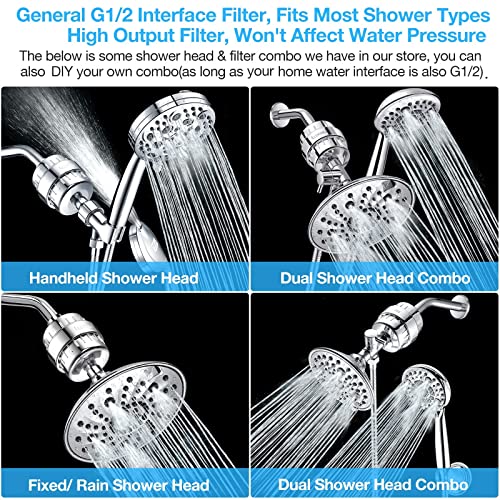 General G1/2 Interface Filter, Fits Most Shower Types
High Output Filter, Won't Affect Water Pressure

The below is some shower head & filter combo we have in our store, you can also DIY your own combo(as long as your home water interface is also G1/2).

Handheld Shower Head

Dual Shower Head Combo

Fixed/ Rain Shower Head

Dual Shower Head Combo