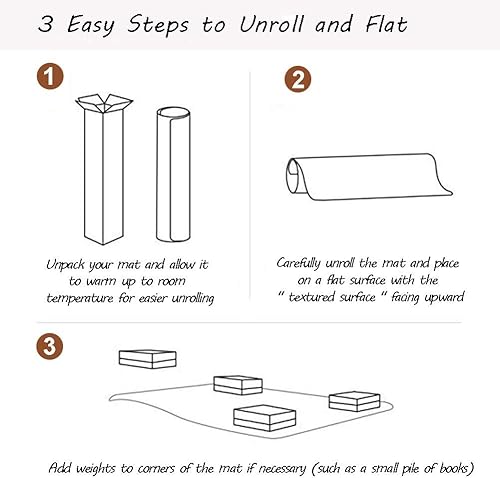 3 Easy Steps to Unroll and Flat

1

Unpack your mat and allow it to warm up to room temperature for easier unrolling

2

Carefully unroll the mat and place on a flat surface with the " textured surface " facing upward

3

Add weights to corners of the mat if necessary (such as a small pile of books)