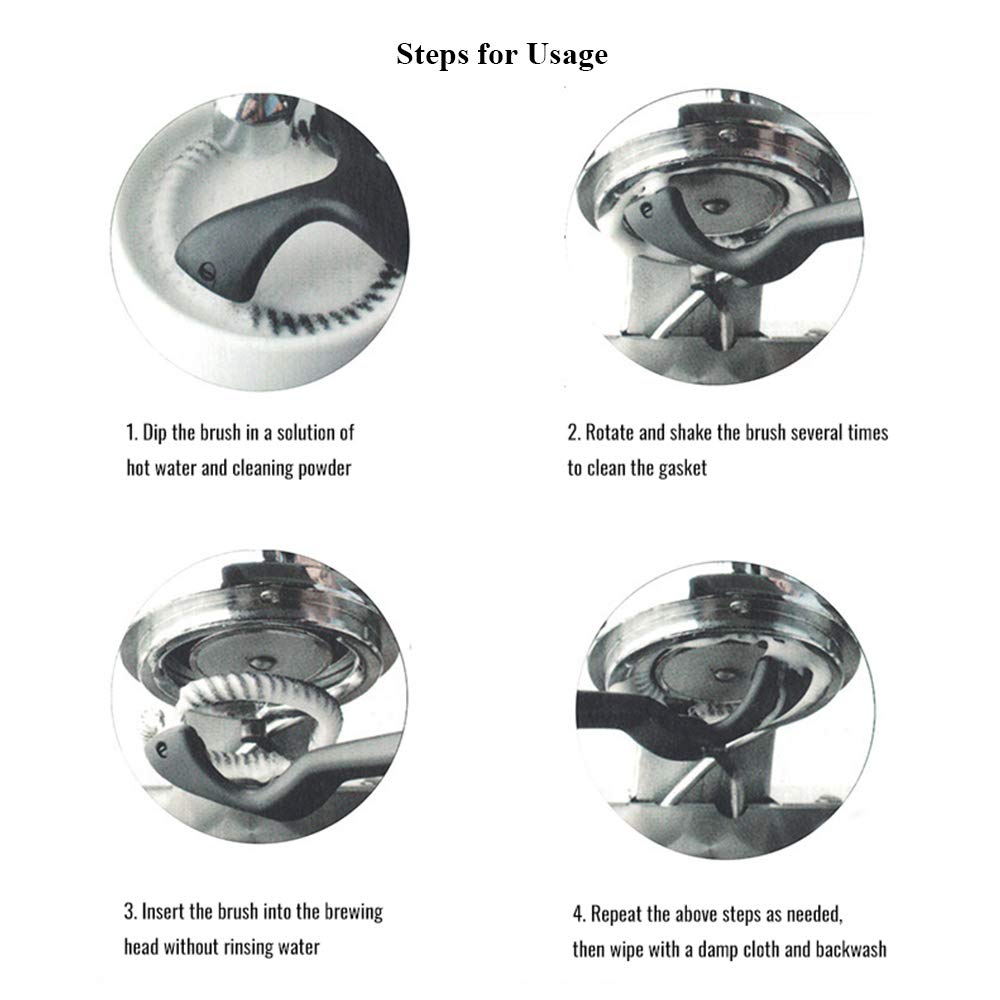 Steps for Usage

1. Dip the brush in a solution of hot water and cleaning powder

2. Rotate and shake the brush several times to clean the gasket

3. Insert the brush into the brewing head without rinsing water

4. Repeat the above steps as needed, then wipe with a damp cloth and backwash