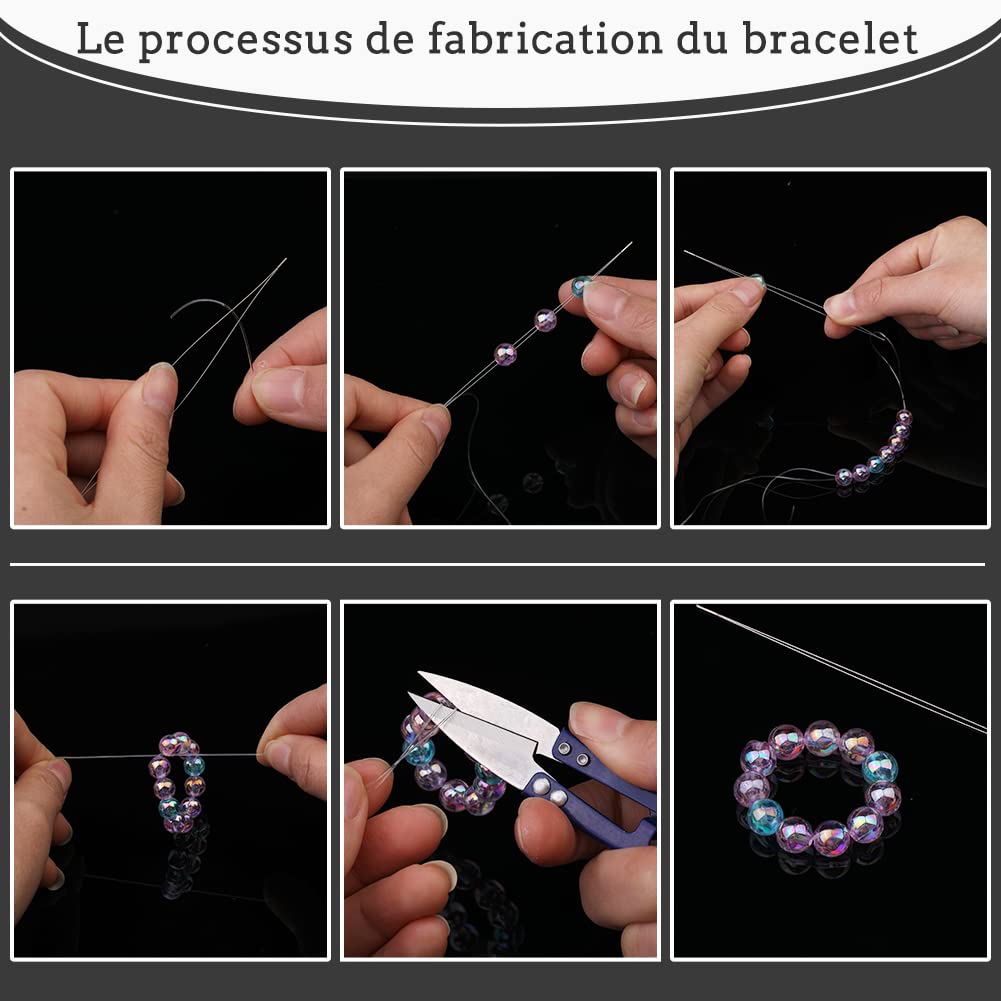 Le processus de fabrication du bracelet