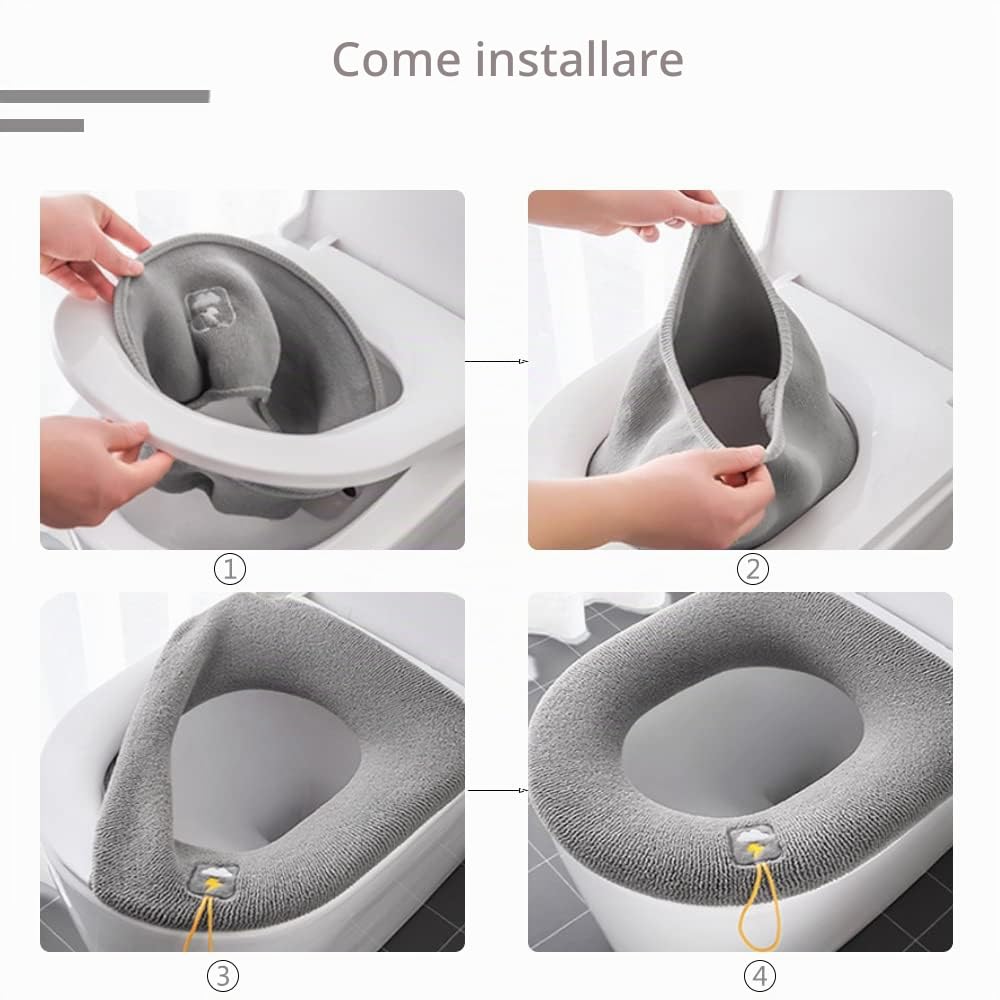 Come installare

①

②

③

④