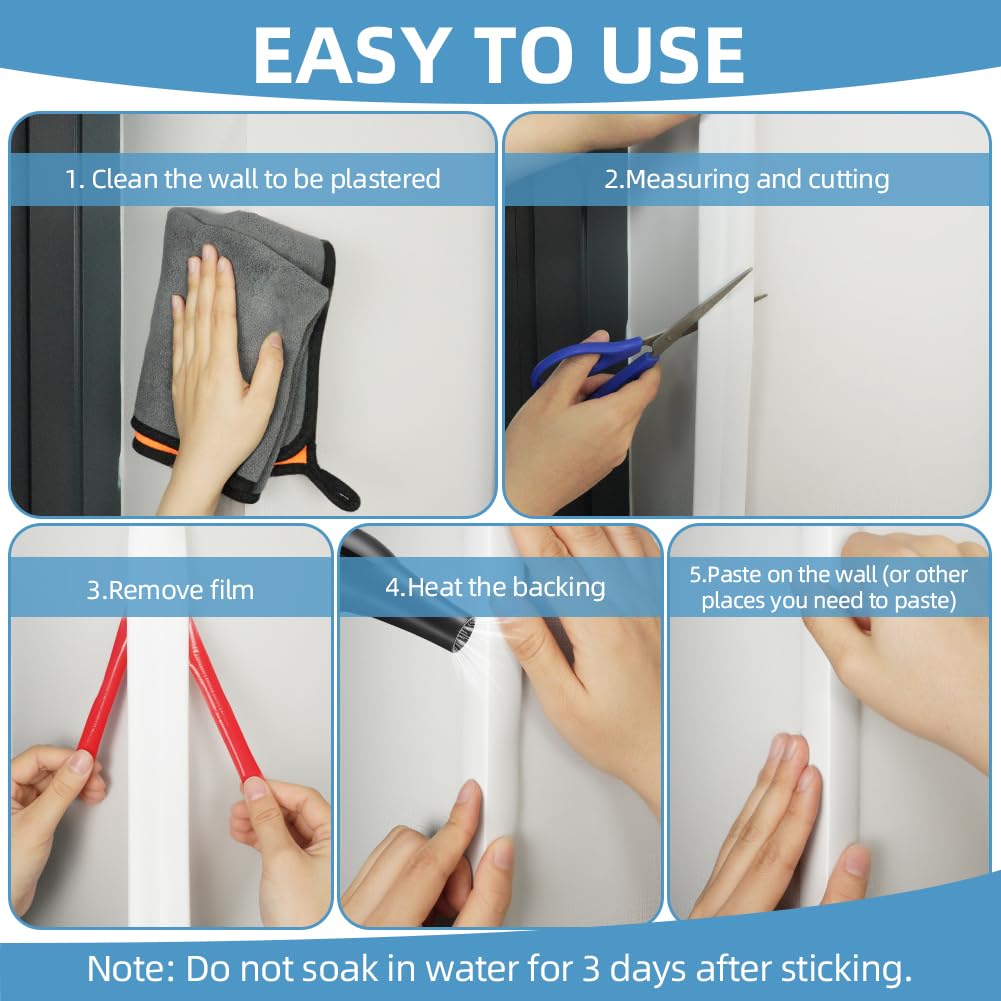 EASY TO USE

1. Clean the wall to be plastered

2.Measuring and cutting

3.Remove film

4.Heat the backing

5.Paste on the wall (or other places you need to paste)

Note: Do not soak in water for 3 days after sticking.