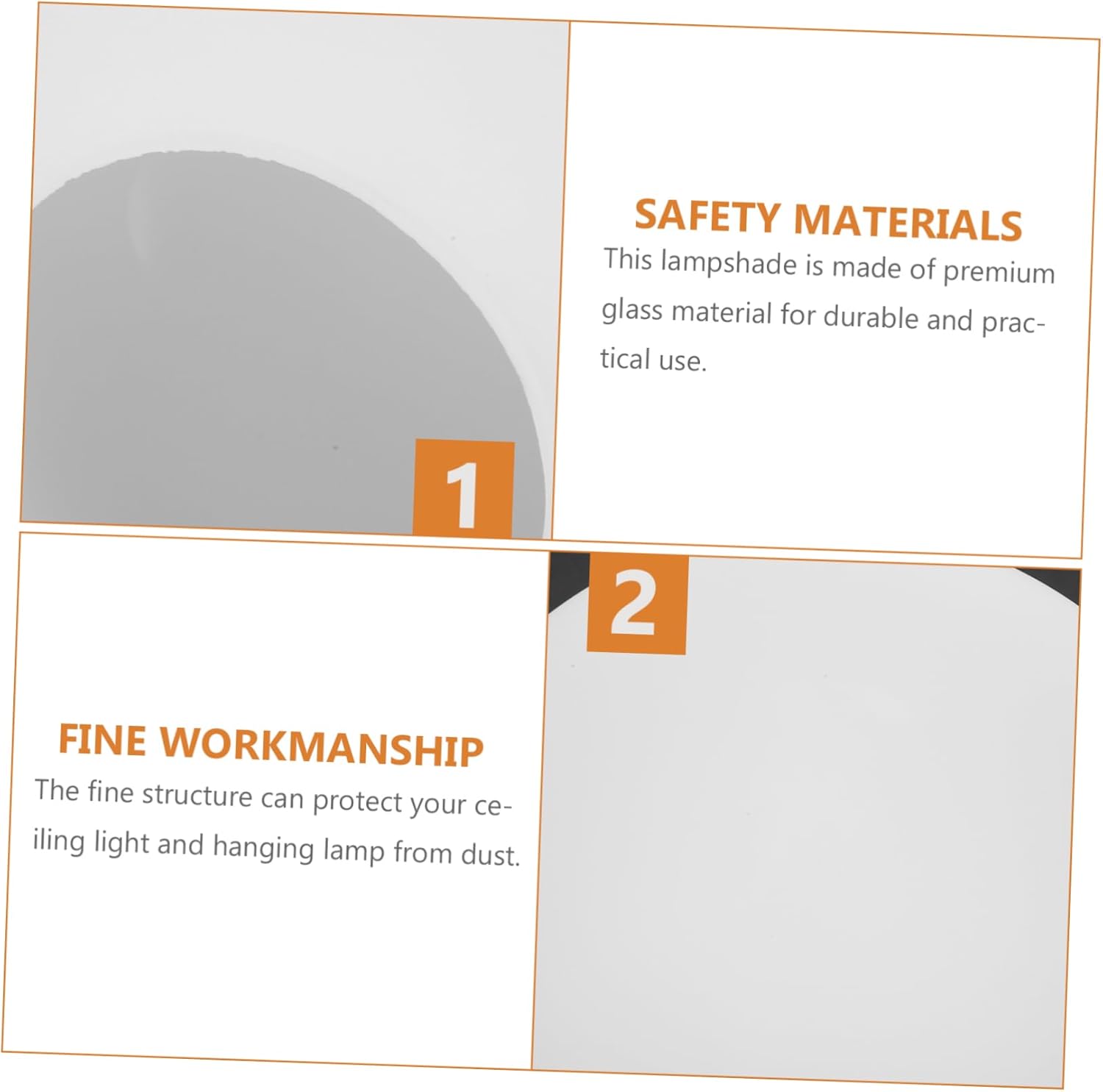 1

SAFETY MATERIALS

This lampshade is made of premium glass material for durable and practical use.

2

FINE WORKMANSHIP

The fine structure can protect your ceiling light and hanging lamp from dust.