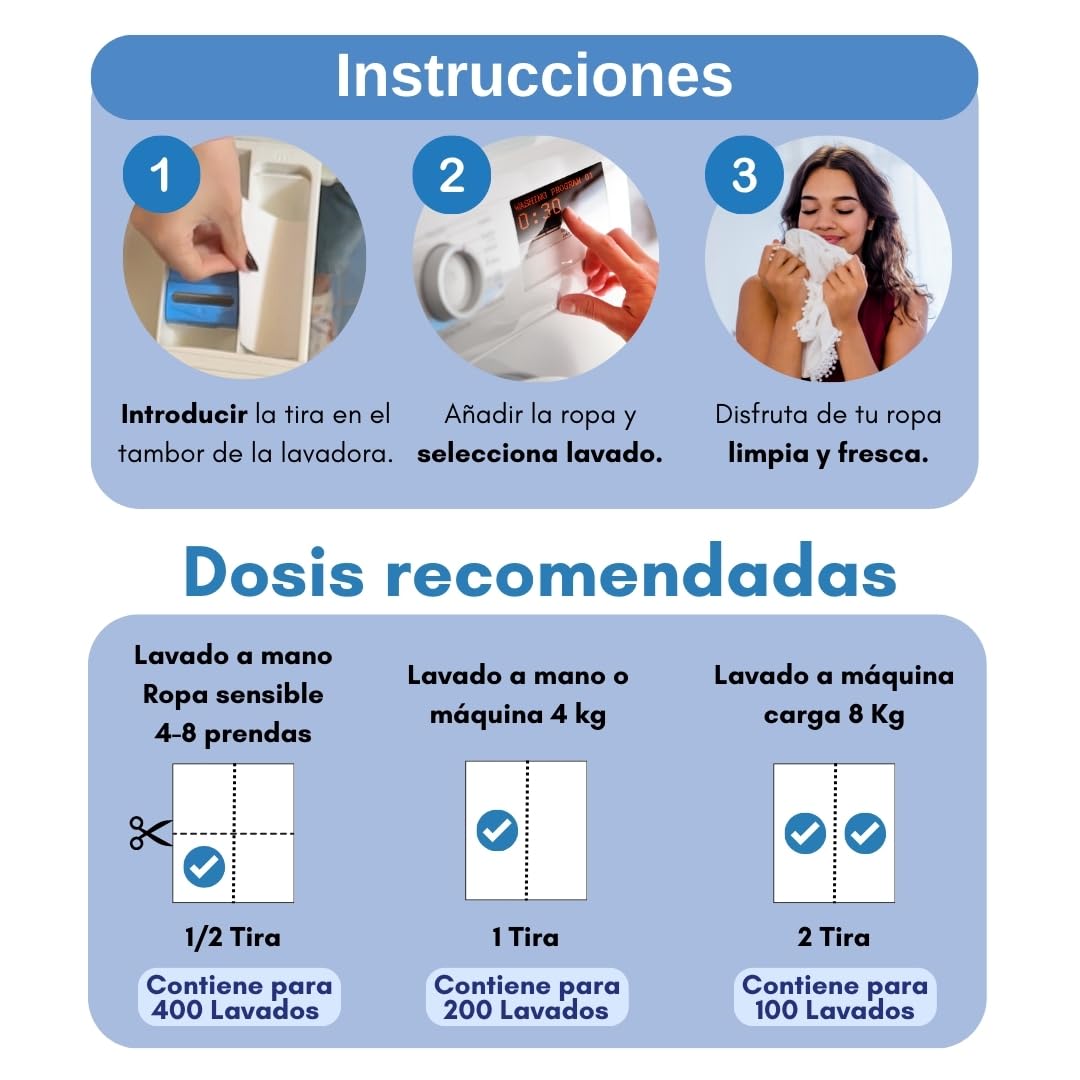 Instrucciones

1

Introducir la tira en el tambor de la lavadora.

2

WASHING PROGRAM 01
0:30

Añadir la ropa y selecciona lavado.

3

Disfruta de tu ropa limpia y fresca.

Dosis recomendadas

Lavado a mano
Ropa sensible
4-8 prendas

1/2 Tira

Contiene para 400 Lavados

Lavado a mano o máquina 4 kg

1 Tira

Contiene para 200 Lavados

Lavado a máquina carga 8 Kg

2 Tira

Contiene para 100 Lavados