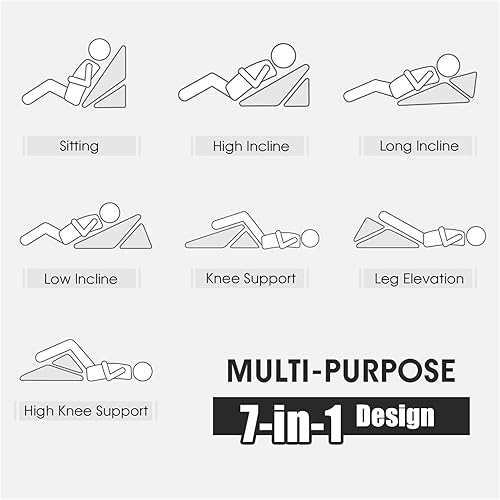 Sitting

High Incline

Long Incline

Low Incline

Knee Support

Leg Elevation

High Knee Support

MULTI-PURPOSE

7-in-1 Design