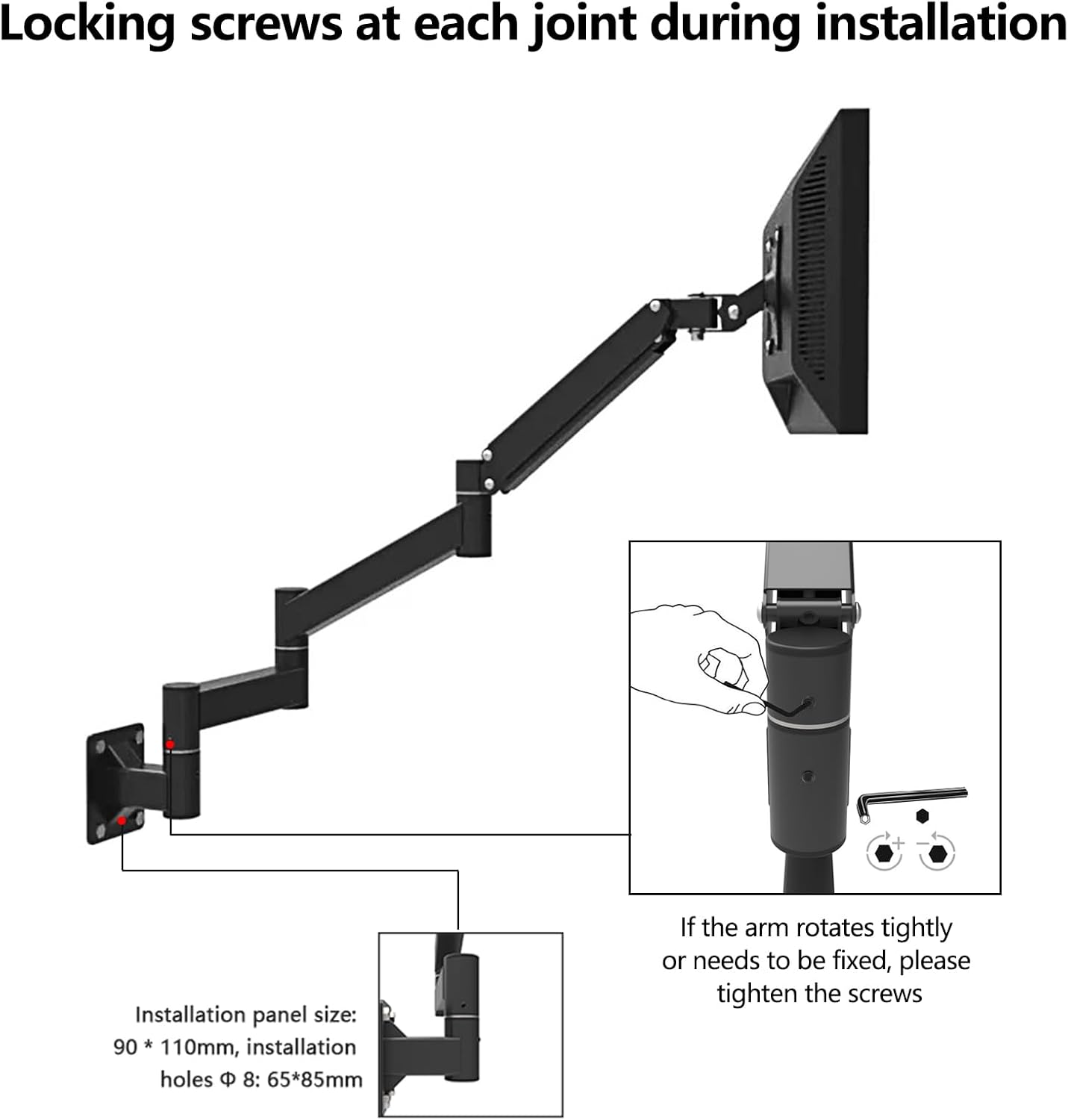 Locking screws at each joint during installation

+

−

If the arm rotates tightly or needs to be fixed, please tighten the screws

Installation panel size: 90 * 110mm, installation holes Φ 8: 65*85mm