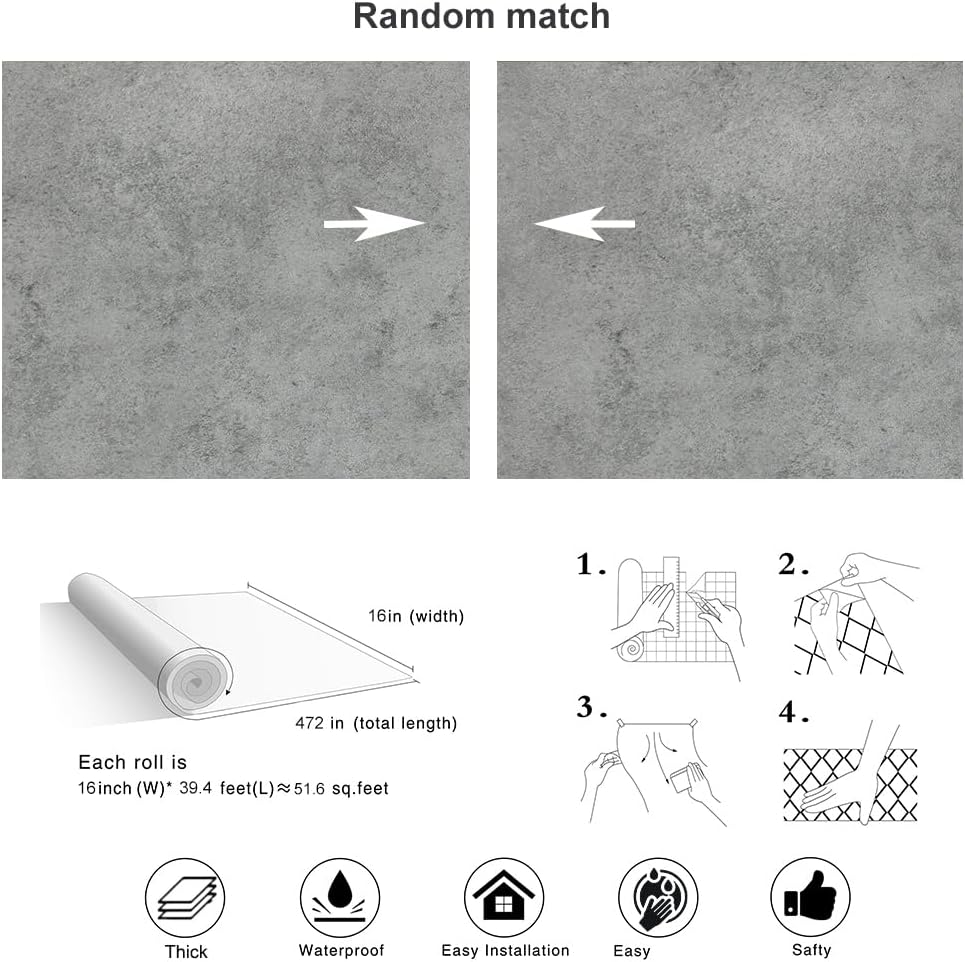 Random match

16in (width)

472 in (total length)

Each roll is
16inch (W)* 39.4 feet(L)≈51.6 sq.feet

1.

2.

3.

4.

Thick

Waterproof

Easy Installation

Easy

Safty