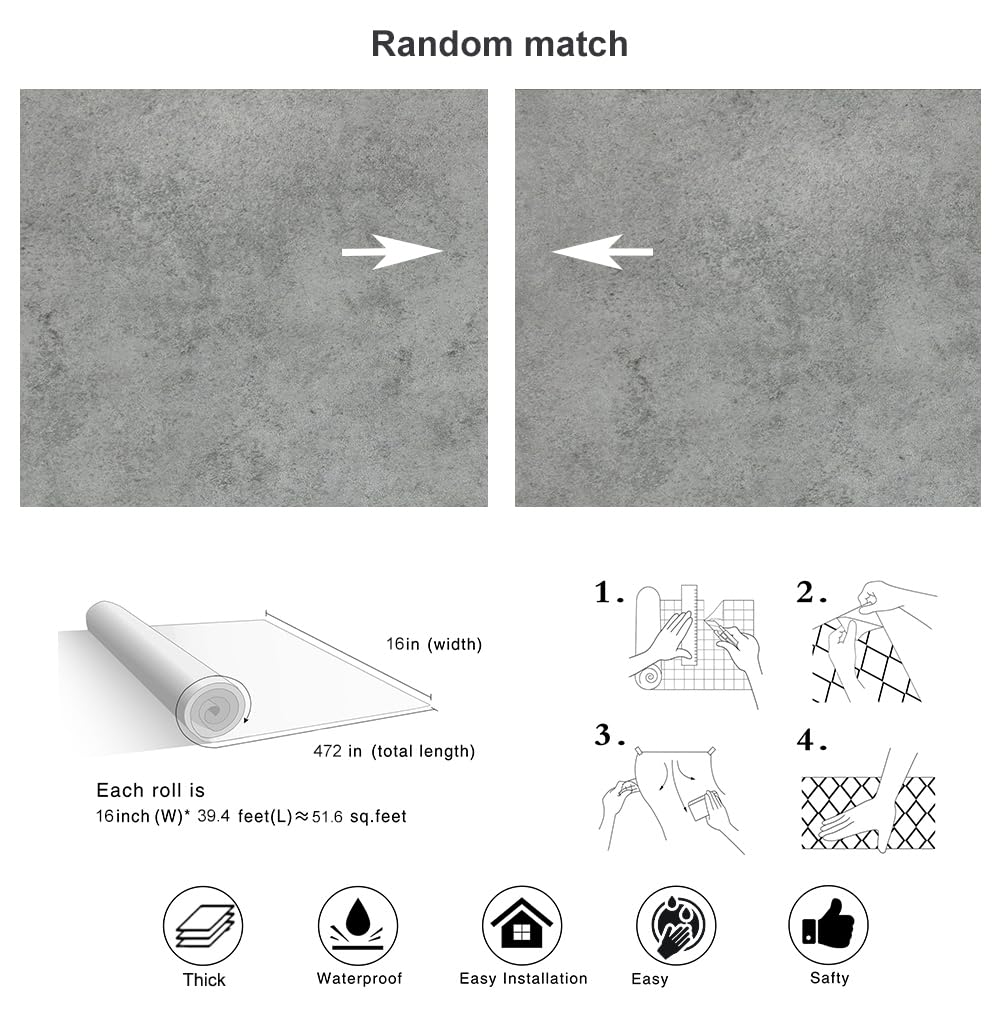 Random match

16in (width)

472 in (total length)

Each roll is
16inch (W)* 39.4 feet(L)≈51.6 sq.feet

1.

2.

3.

4.

Thick

Waterproof

Easy Installation

Easy

Safty