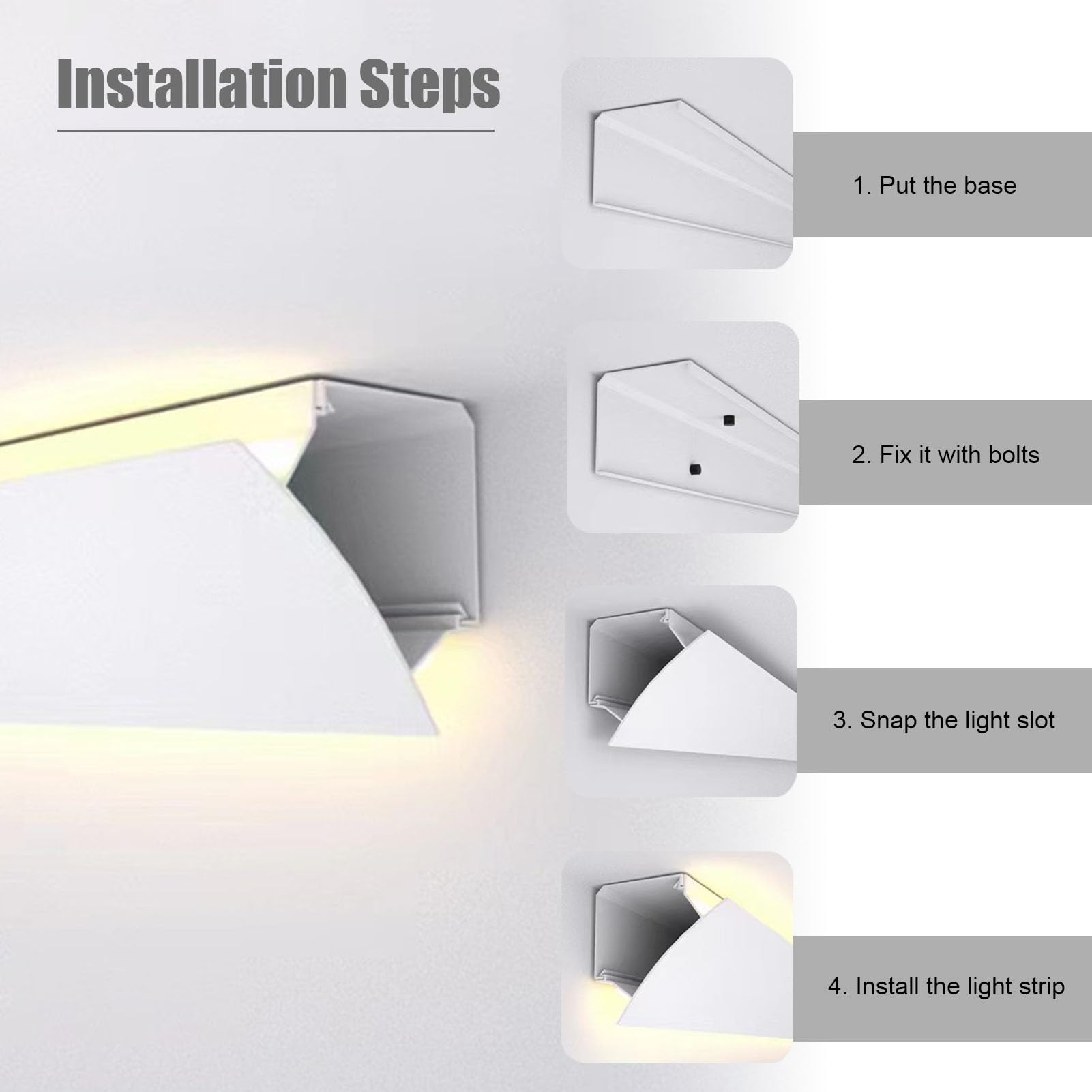 Installation Steps

1. Put the base

2. Fix it with bolts

3. Snap the light slot

4. Install the light strip