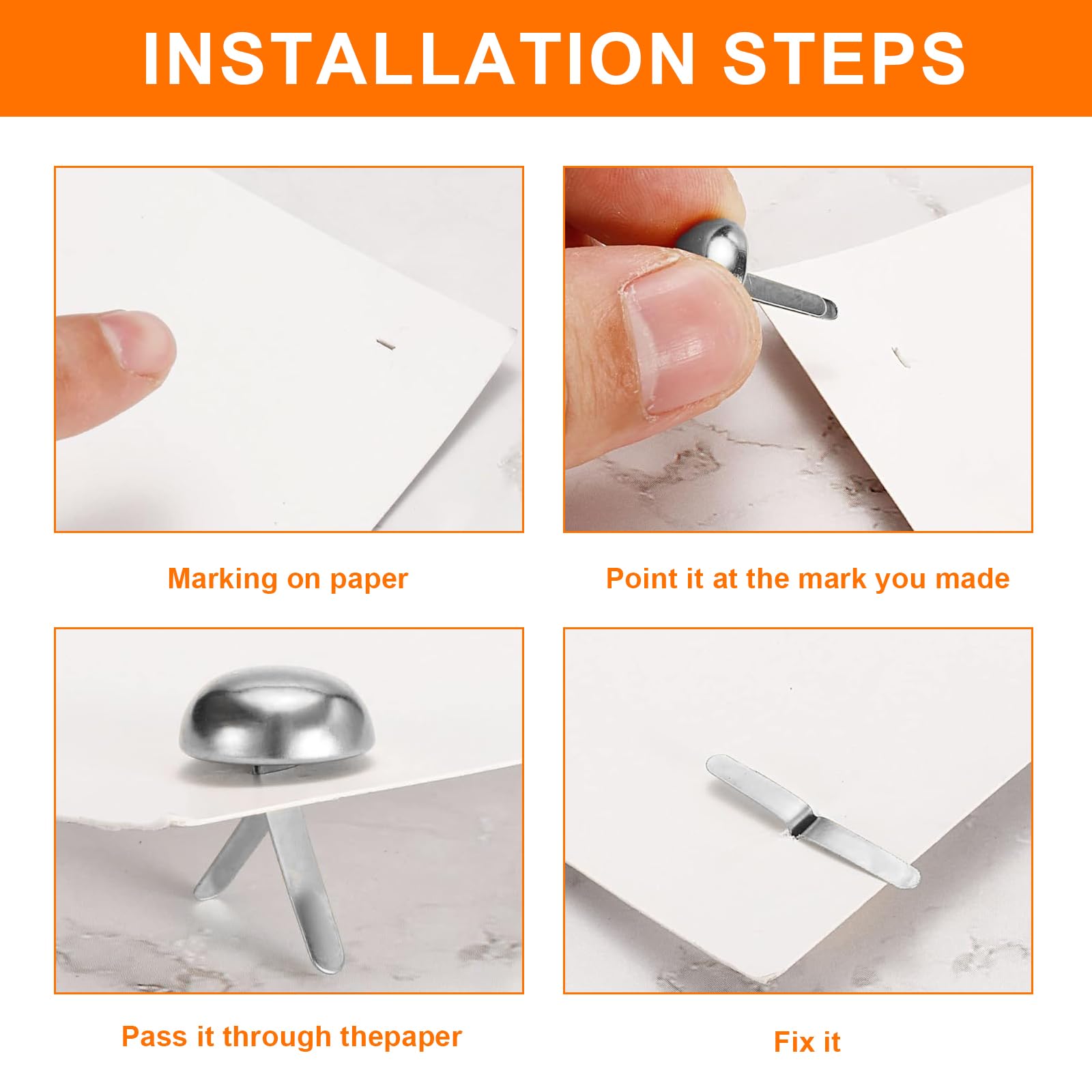 INSTALLATION STEPS

Marking on paper

Point it at the mark you made

Pass it through thepaper

Fix it