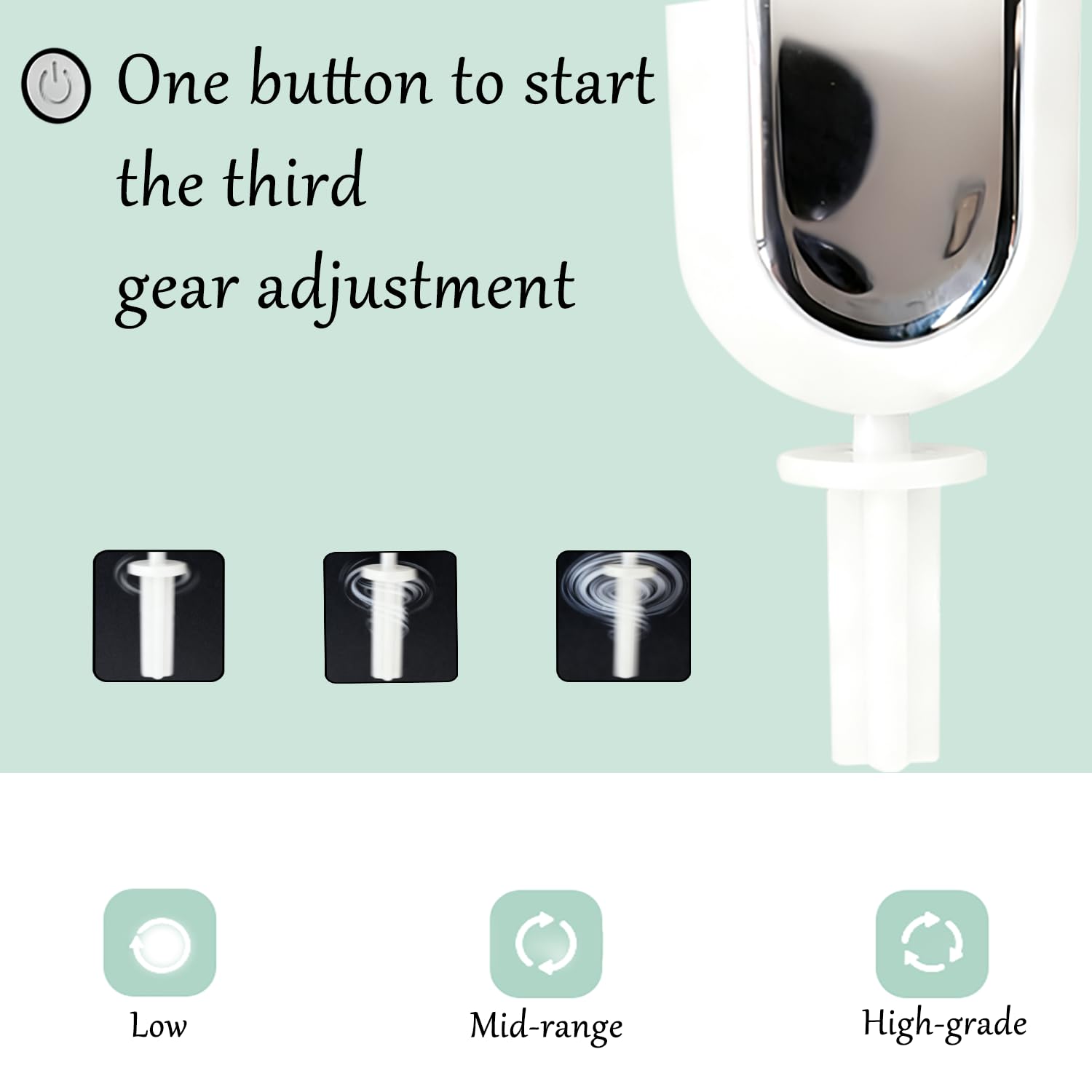 One button to start the third gear adjustment

Low

Mid-range

High-grade