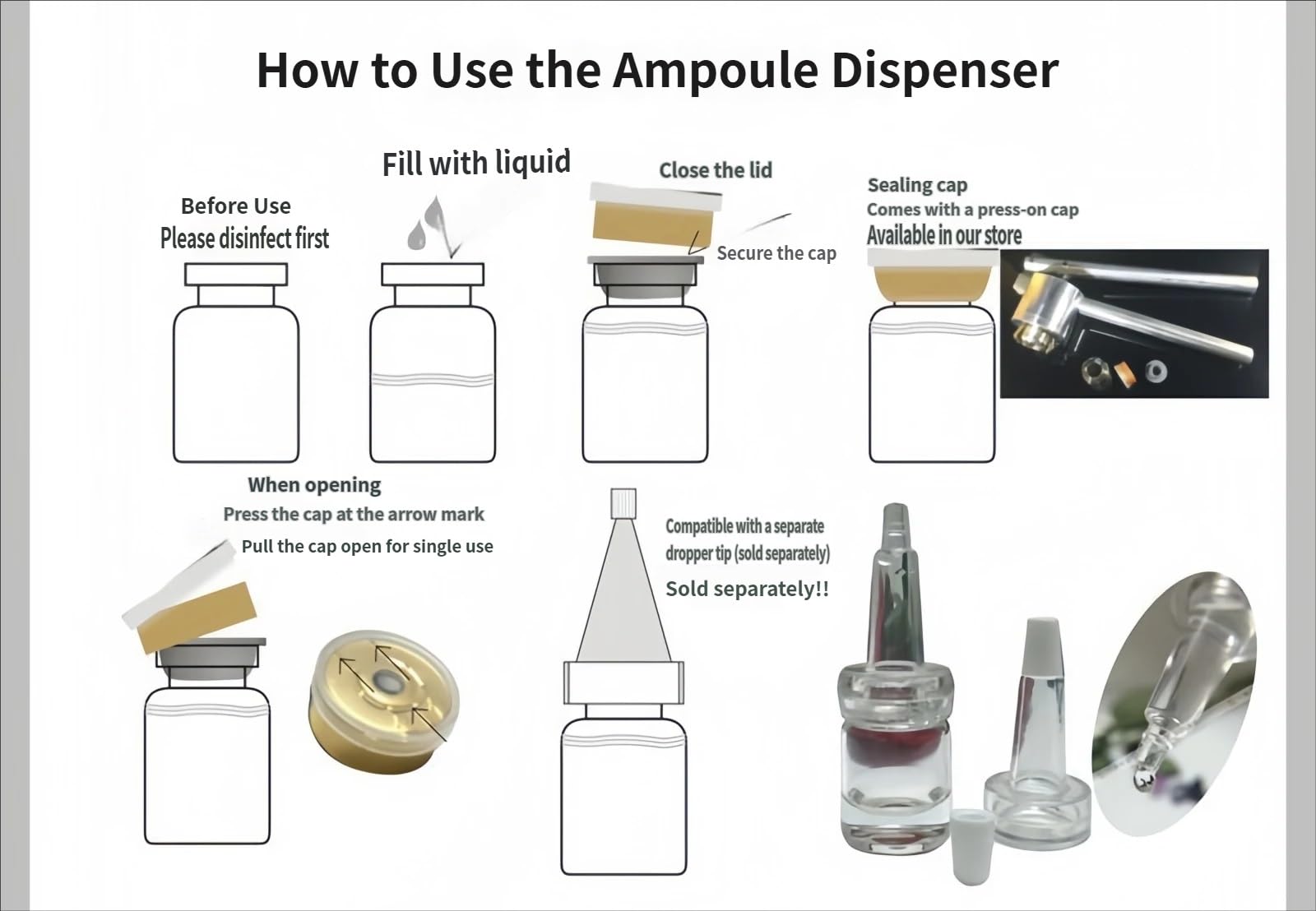 How to Use the Ampoule Dispenser

Before Use
Please disinfect first

Fill with liquid

Close the lid

Secure the cap

Sealing cap
Comes with a press-on cap
Available in our store

When opening
Press the cap at the arrow mark
Pull the cap open for single use

Compatible with a separate dropper tip (sold separately)
Sold separately!!