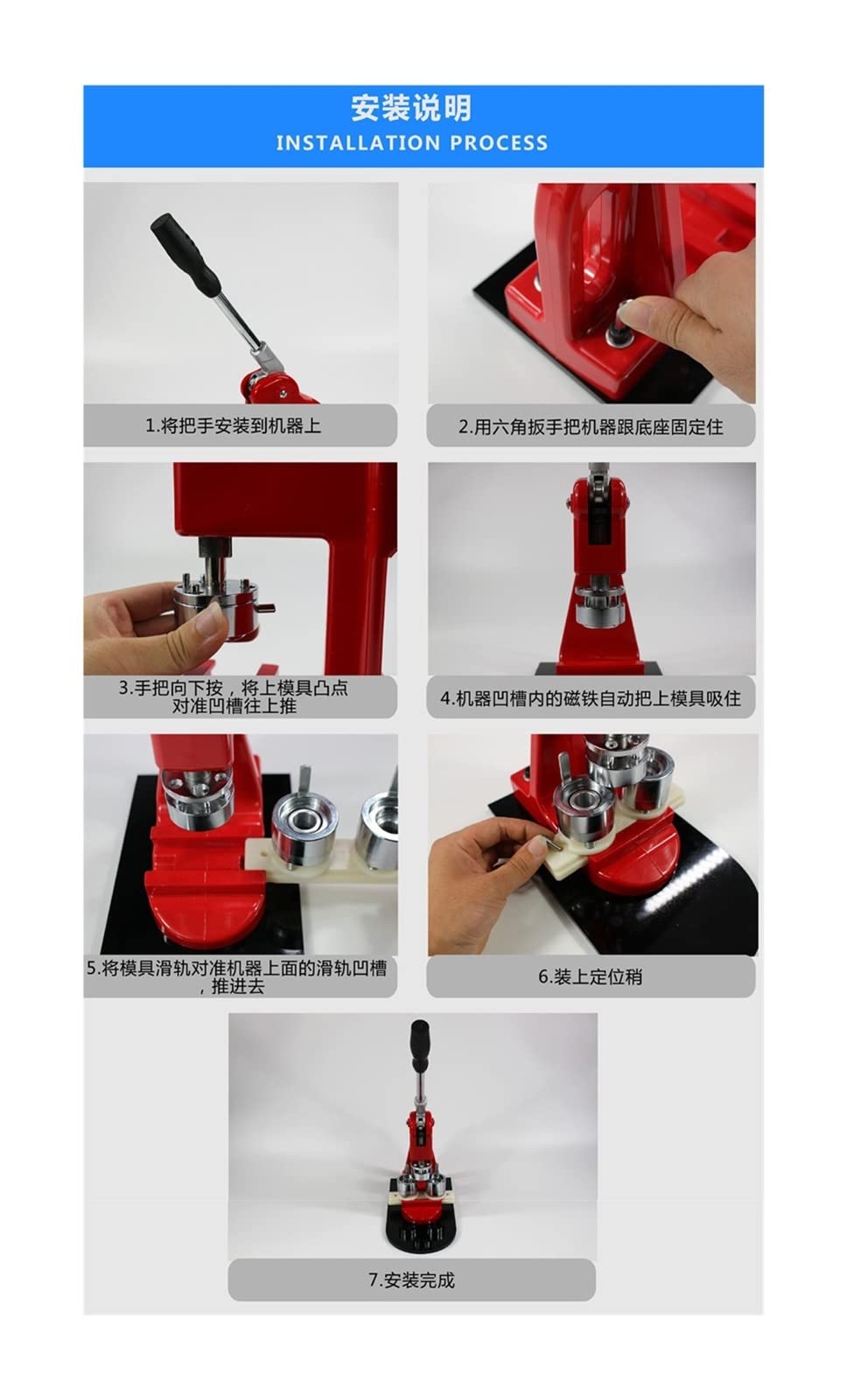 安装说明
INSTALLATION PROCESS

1.将把手安装到机器上

2.用六角扳手把机器跟底座固定住

3.手把向下按，将上模具凸点对准凹槽往上推

4.机器凹槽内的磁铁自动把上模具吸住

5.将模具滑轨对准机器上面的滑轨凹槽，推进去

6.装上定位稍

7.安装完成