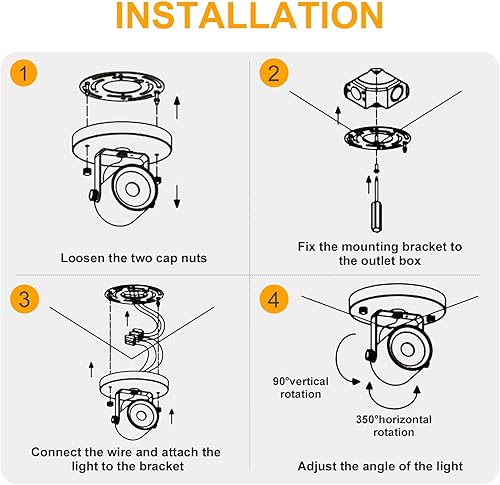 INSTALLATION

1

Loosen the two cap nuts

2

Fix the mounting bracket to the outlet box

3

Connect the wire and attach the light to the bracket

4

90°vertical rotation

350°horizontal rotation

Adjust the angle of the light