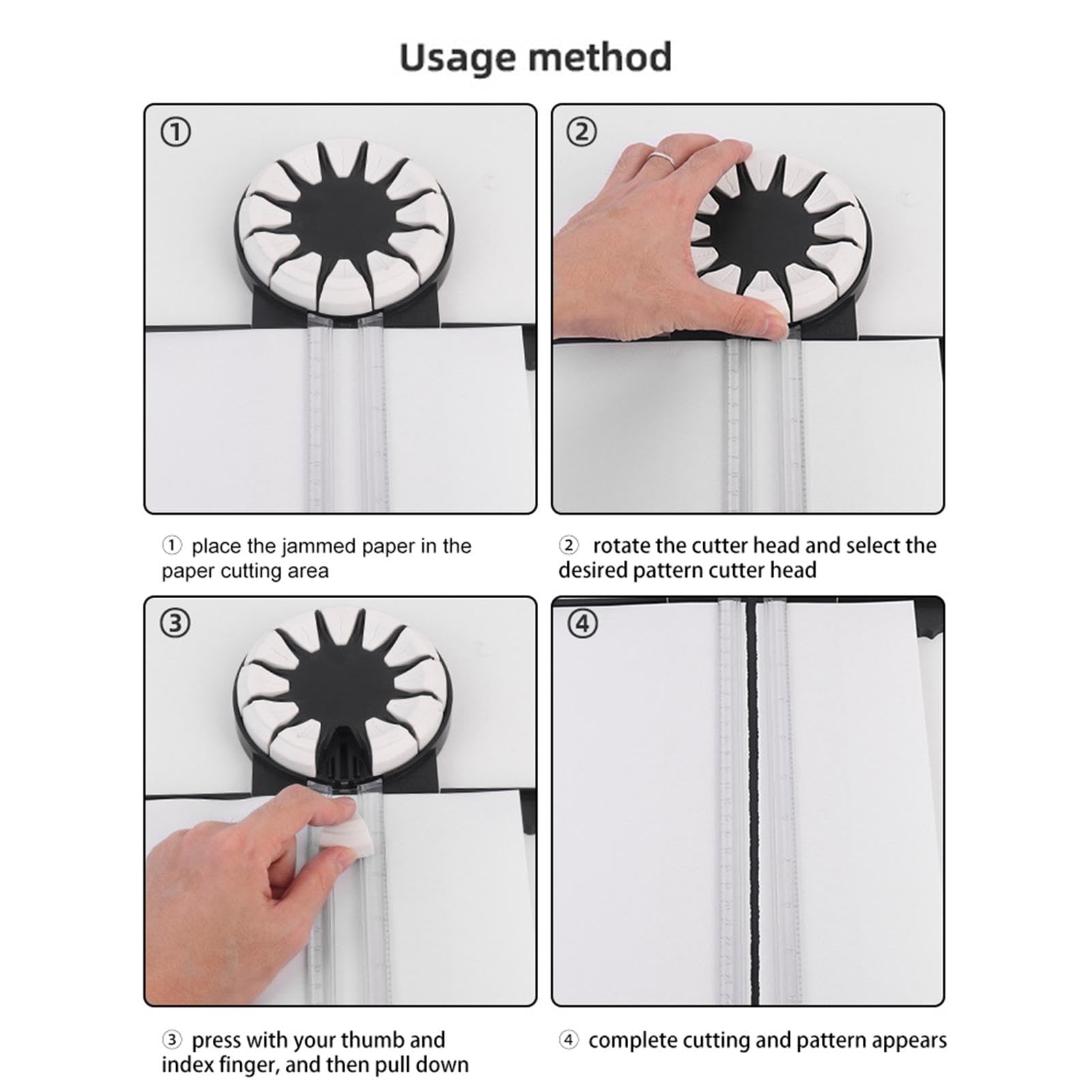 Usage method

①

②

① place the jammed paper in the paper cutting area

② rotate the cutter head and select the desired pattern cutter head

③

④

③ press with your thumb and index finger, and then pull down

④ complete cutting and pattern appears