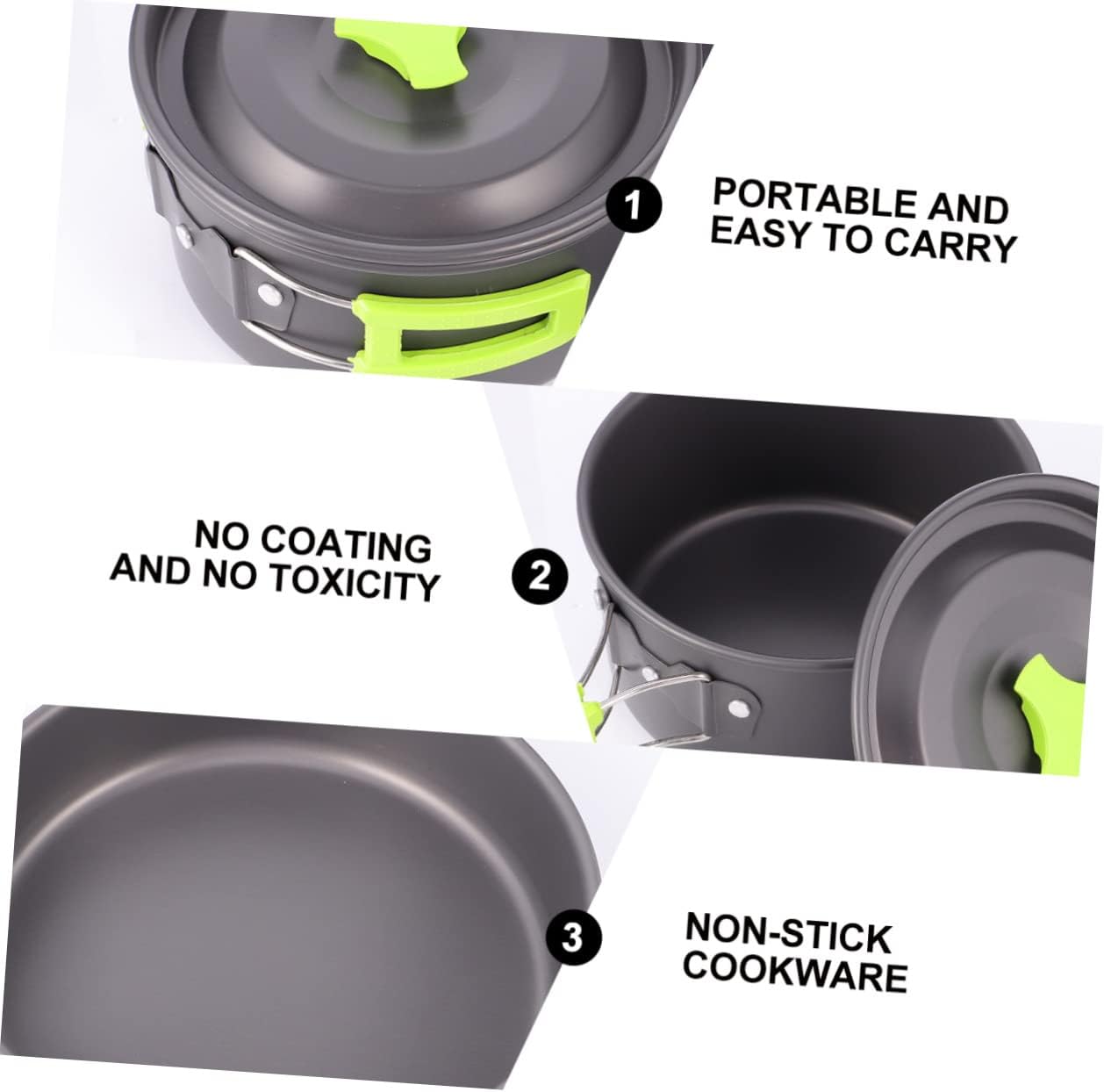 1
PORTABLE AND EASY TO CARRY

NO COATING AND NO TOXICITY
2

3
NON-STICK COOKWARE