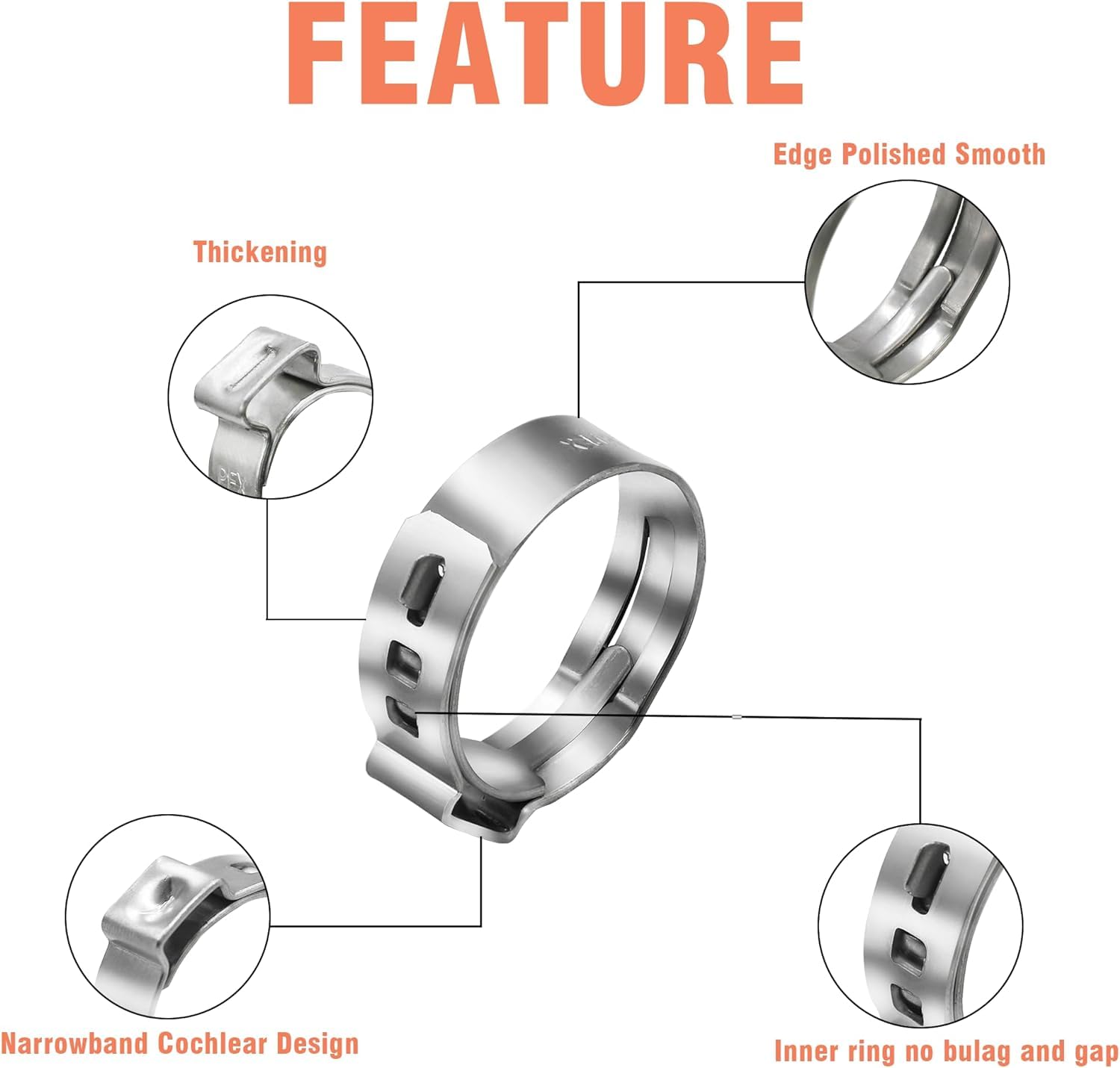 FEATURE

Edge Polished Smooth

Thickening

Narrowband Cochlear Design

Inner ring no bulag and gap