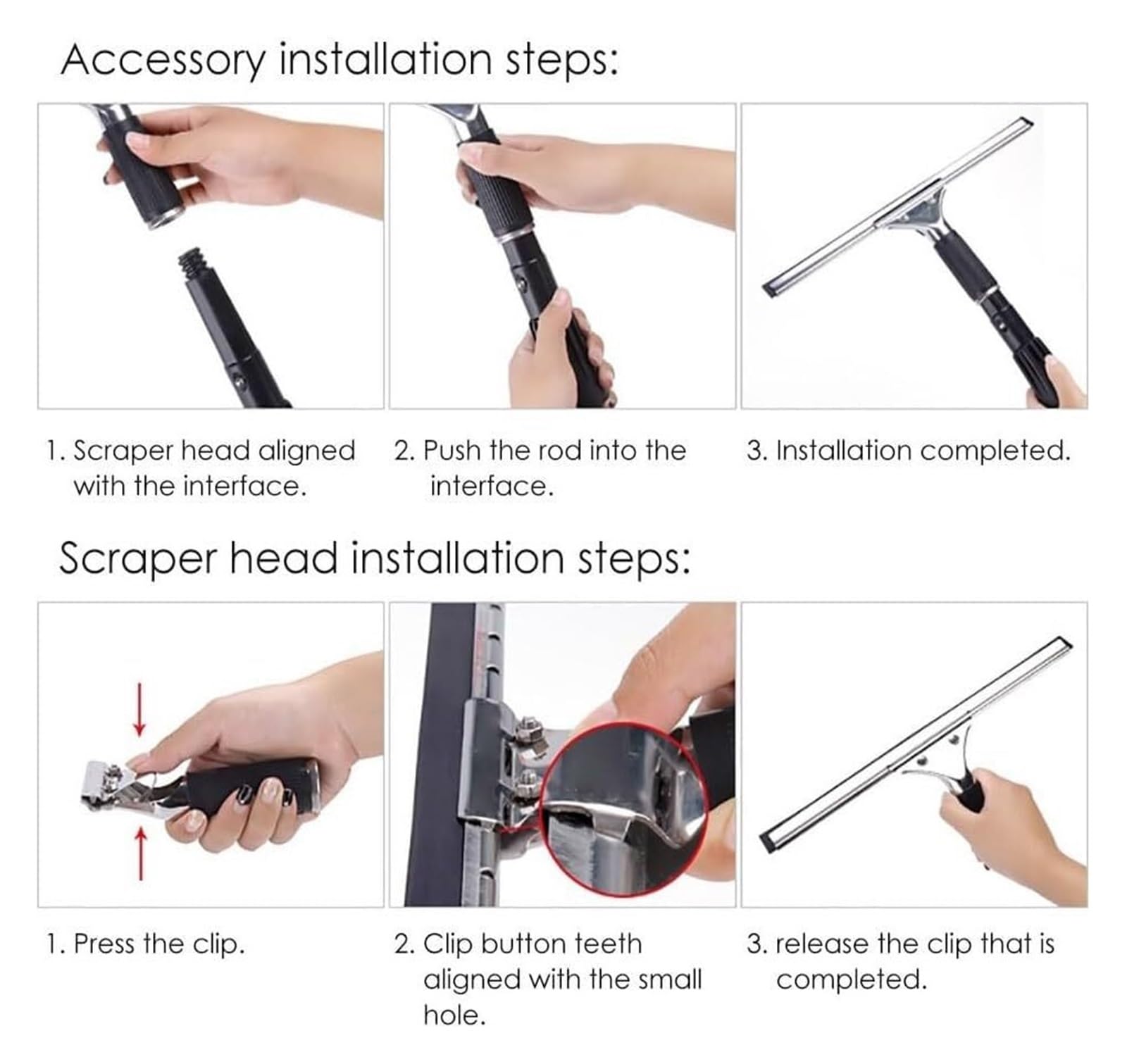 Accessory installation steps:

1. Scraper head aligned with the interface.

2. Push the rod into the interface.

3. Installation completed.

Scraper head installation steps:

1. Press the clip.

2. Clip button teeth aligned with the small hole.

3. release the clip that is completed.