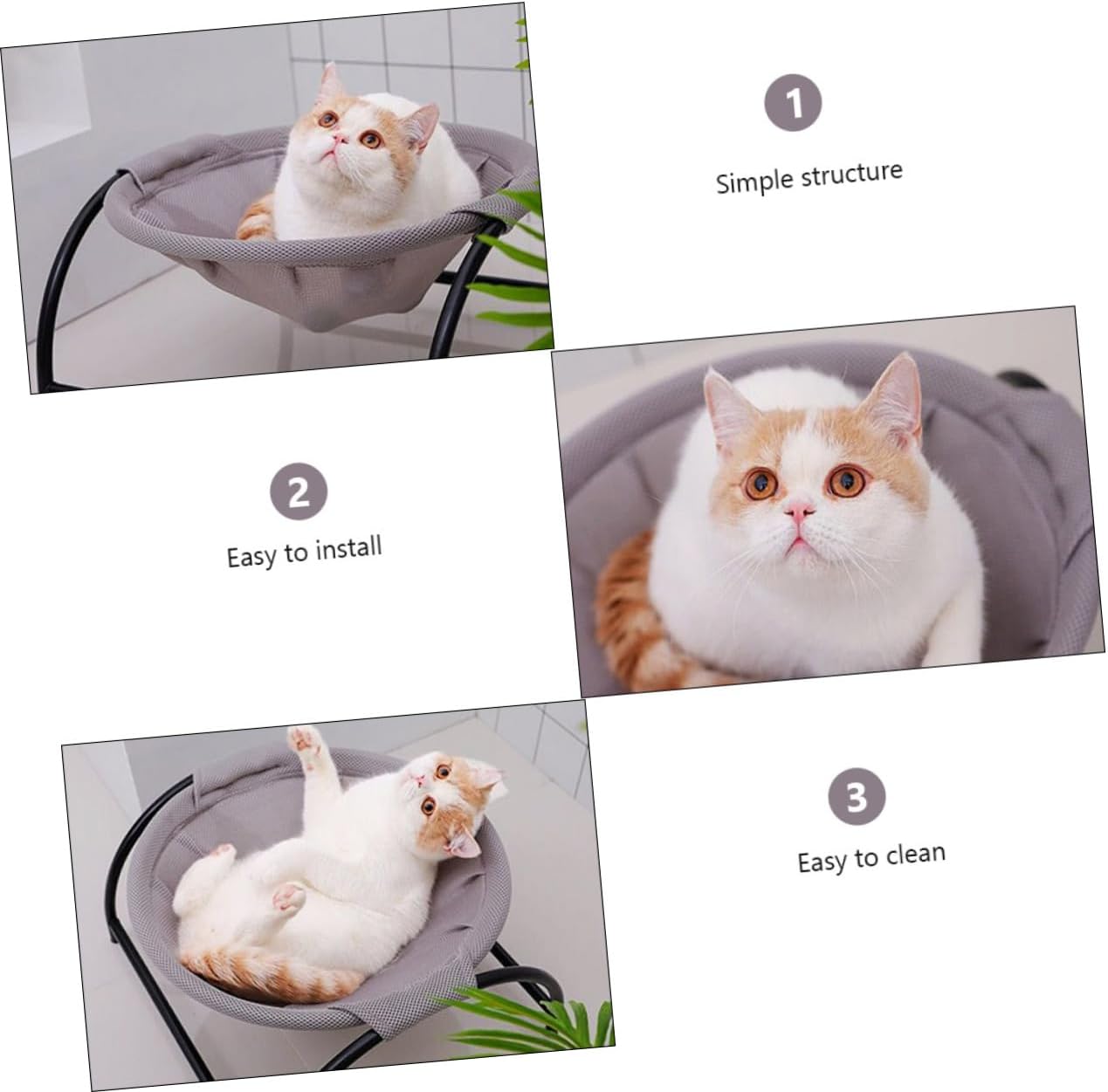 1

Simple structure

2

Easy to install

3

Easy to clean