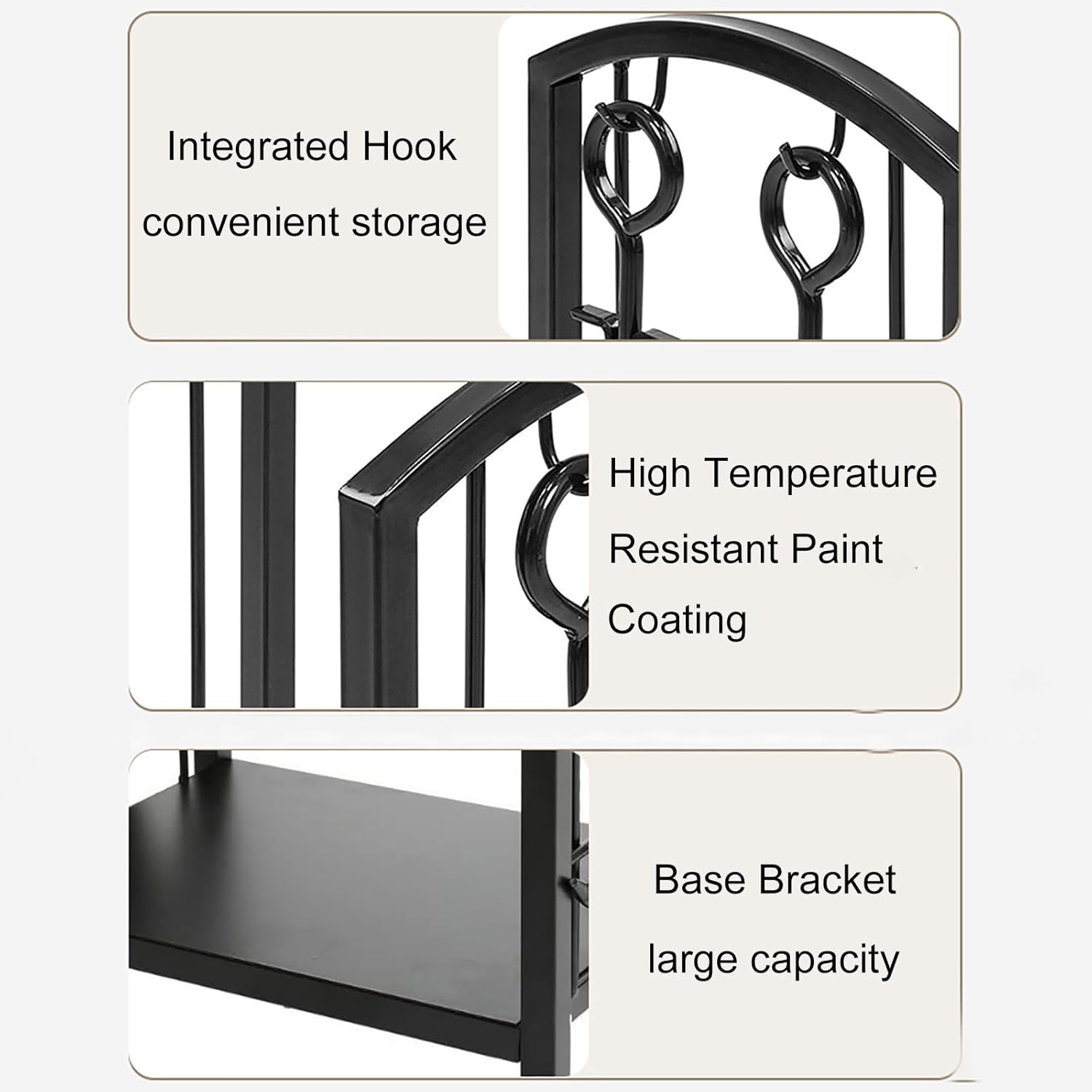 Integrated Hook
convenient storage

High Temperature
Resistant Paint
Coating

Base Bracket
large capacity