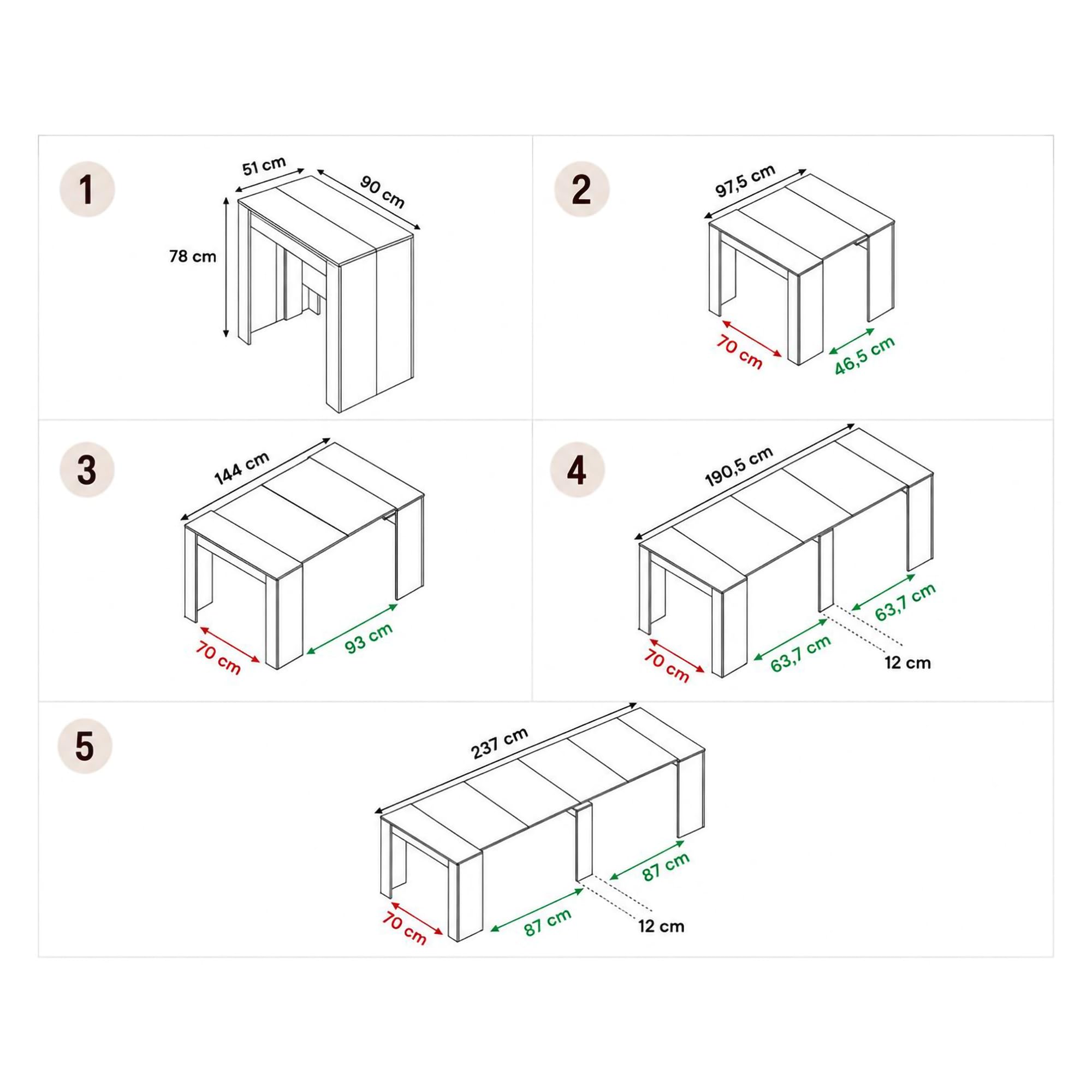 1

51 cm

90 cm

78 cm

2

97,5 cm

70 cm

46,5 cm

3

144 cm

70 cm

93 cm

4

190,5 cm

70 cm

63,7 cm

63,7 cm

12 cm

5

237 cm

70 cm

87 cm

87 cm

12 cm