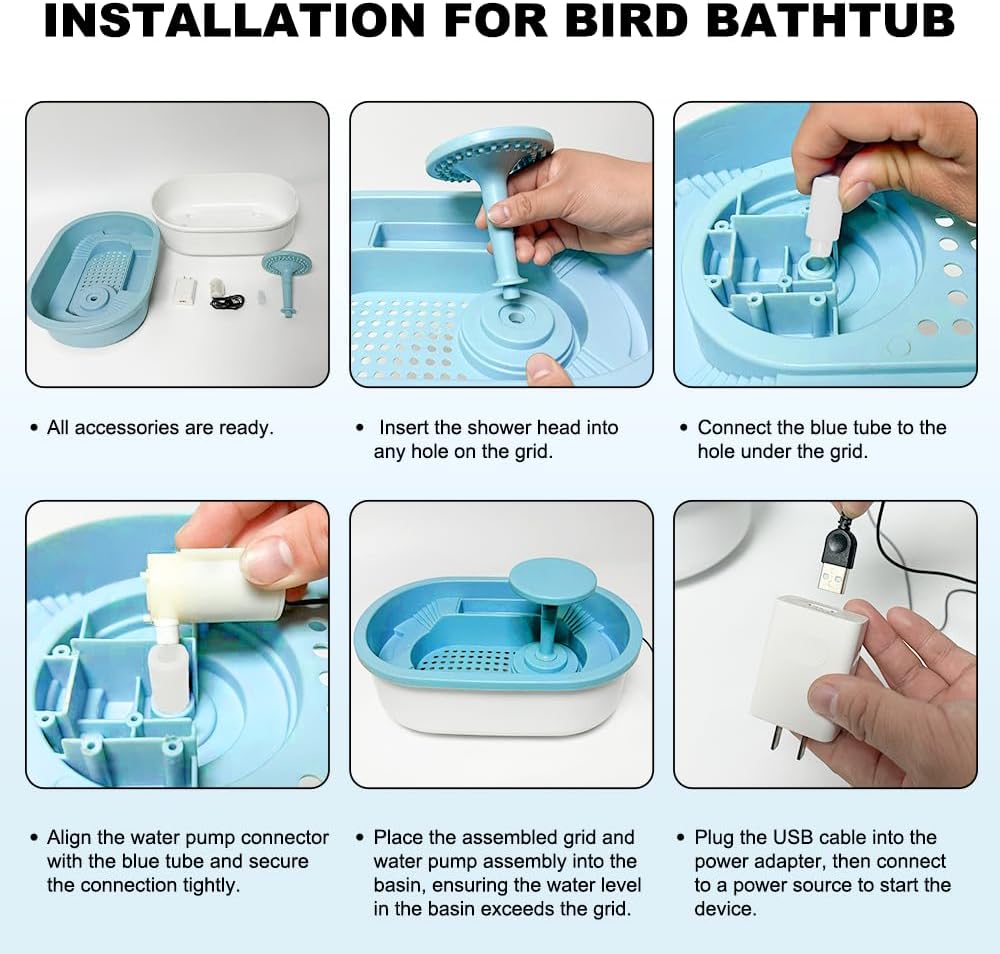 INSTALLATION FOR BIRD BATHTUB

• All accessories are ready.

• Insert the shower head into any hole on the grid.

• Connect the blue tube to the hole under the grid.

• Align the water pump connector with the blue tube and secure the connection tightly.

• Place the assembled grid and water pump assembly into the basin, ensuring the water level in the basin exceeds the grid.

• Plug the USB cable into the power adapter, then connect to a power source to start the device.