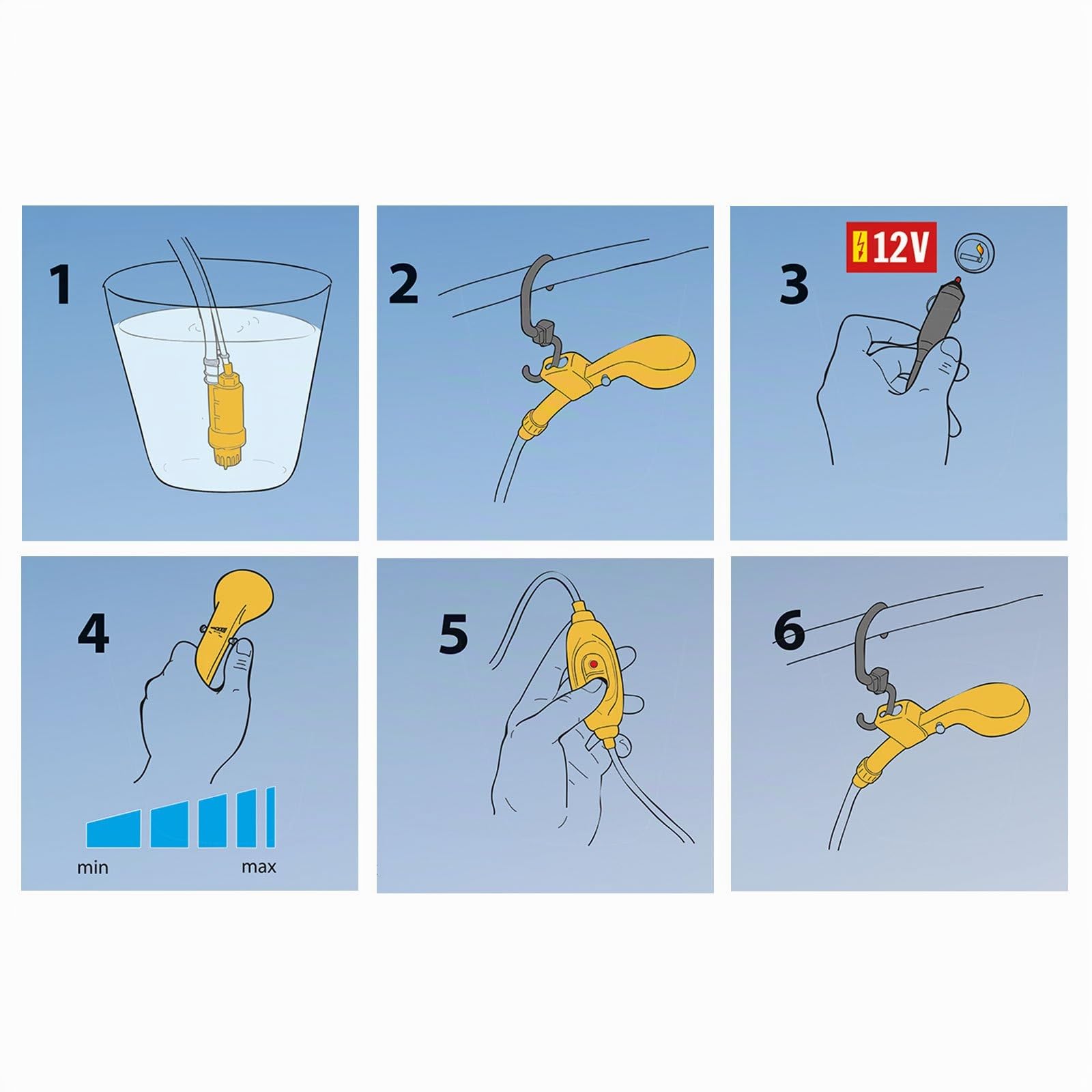 1

2

3

12V

4

min

max

5

6