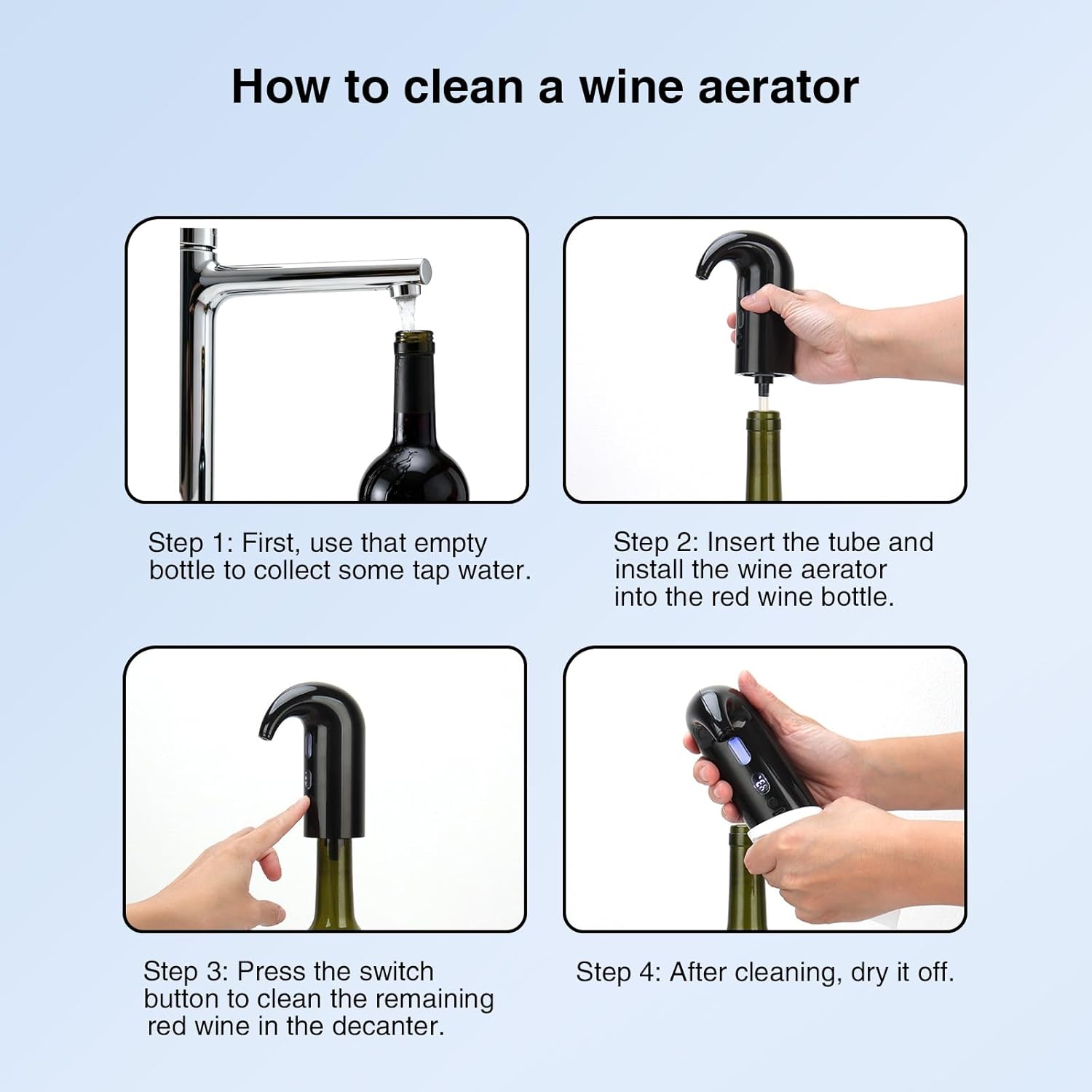 How to clean a wine aerator

Step 1: First, use that empty bottle to collect some tap water.

Step 2: Insert the tube and install the wine aerator into the red wine bottle.

Step 3: Press the switch button to clean the remaining red wine in the decanter.

Step 4: After cleaning, dry it off.