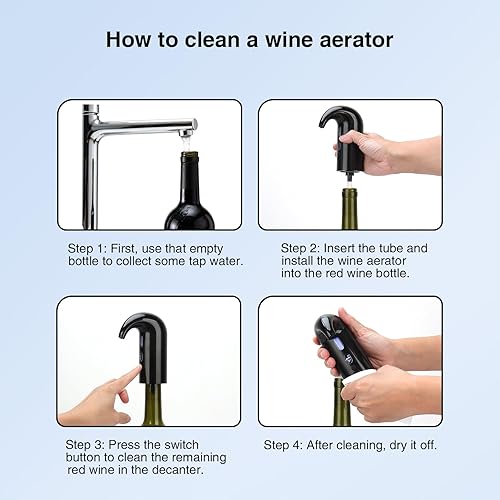 How to clean a wine aerator

Step 1: First, use that empty bottle to collect some tap water.

Step 2: Insert the tube and install the wine aerator into the red wine bottle.

Step 3: Press the switch button to clean the remaining red wine in the decanter.

Step 4: After cleaning, dry it off.