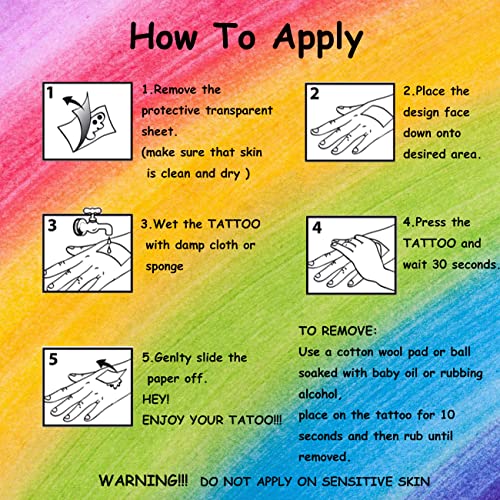 How To Apply

1

1.Remove the protective transparent sheet.
(make sure that skin is clean and dry )

2

2.Place the design face down onto desired area.

3

3.Wet the TATTOO with damp cloth or sponge

4

4.Press the TATTOO and wait 30 seconds.

5

5.Genlty slide the paper off.
HEY!
ENJOY YOUR TATOO!!!

TO REMOVE:
Use a cotton wool pad or ball soaked with baby oil or rubbing alcohol,
place on the tattoo for 10 seconds and then rub until removed.

WARNING!!! DO NOT APPLY ON SENSITIVE SKIN