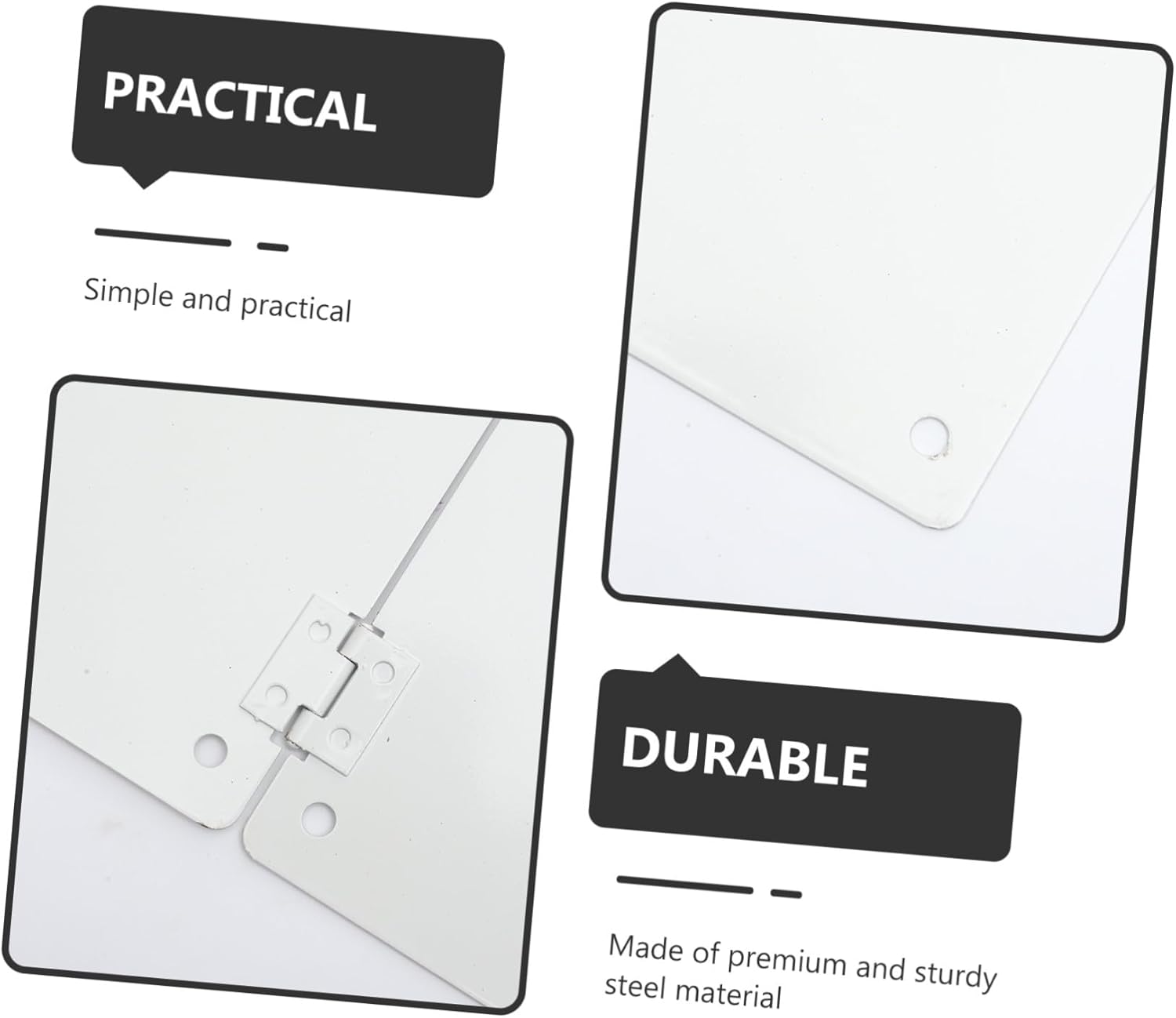 PRACTICAL

Simple and practical

DURABLE

Made of premium and sturdy steel material