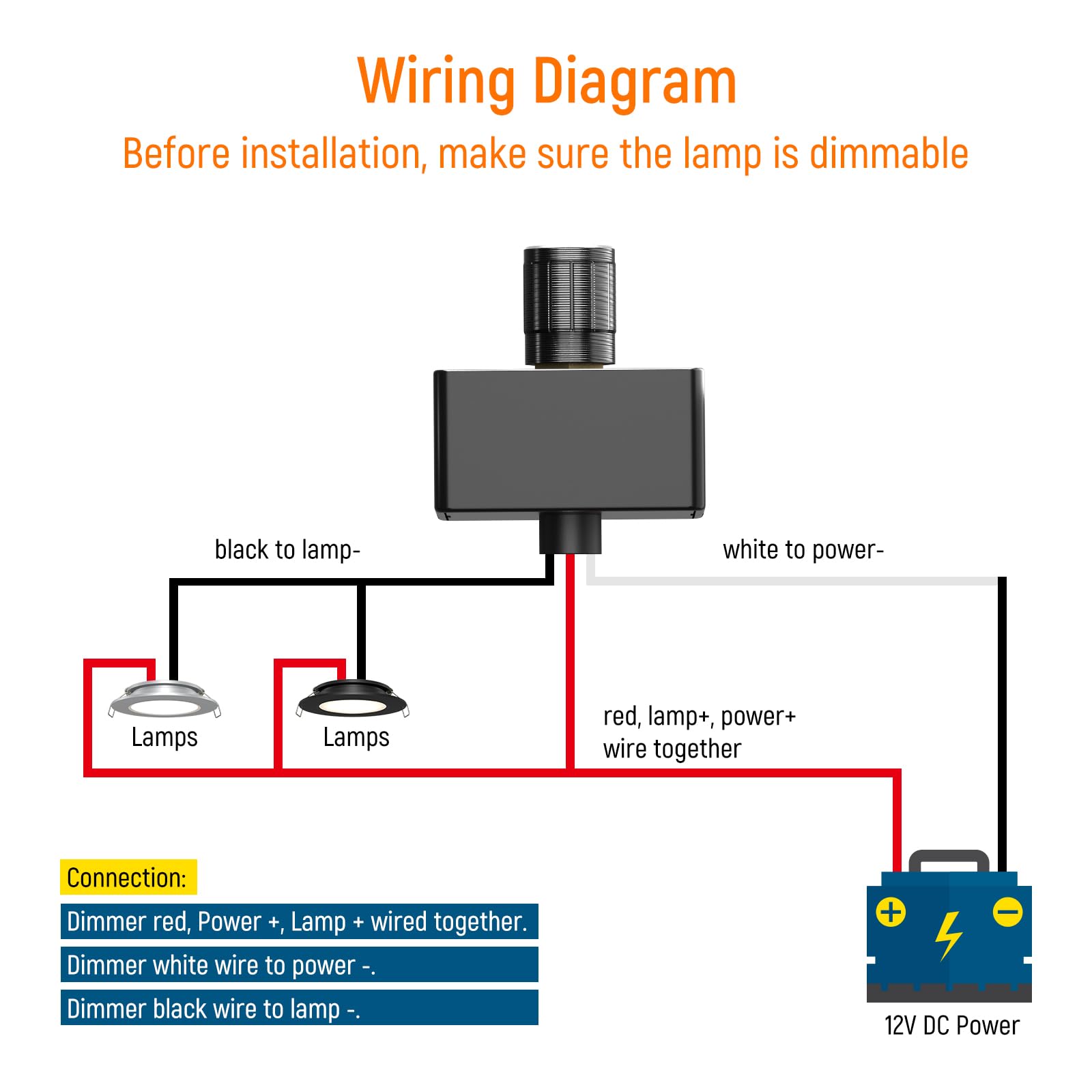 Wiring Diagram
Before installation, make sure the lamp is dimmable

black to lamp-

white to power-

Lamps

Lamps

red, lamp+, power+
wire together

Connection:
Dimmer red, Power +, Lamp + wired together.
Dimmer white wire to power -.
Dimmer black wire to lamp -.

12V DC Power