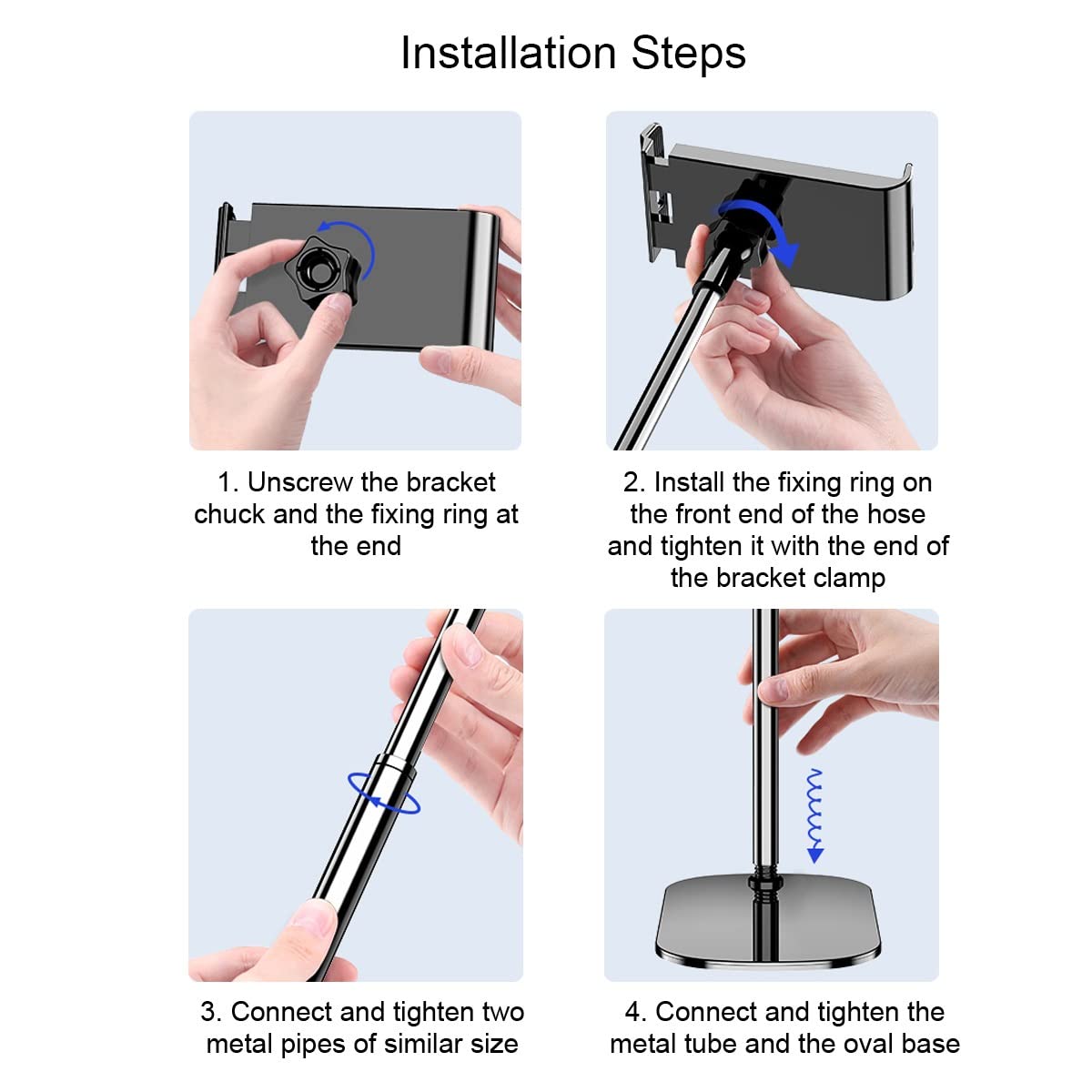 Installation Steps

1. Unscrew the bracket chuck and the fixing ring at the end

2. Install the fixing ring on the front end of the hose and tighten it with the end of the bracket clamp

3. Connect and tighten two metal pipes of similar size

4. Connect and tighten the metal tube and the oval base