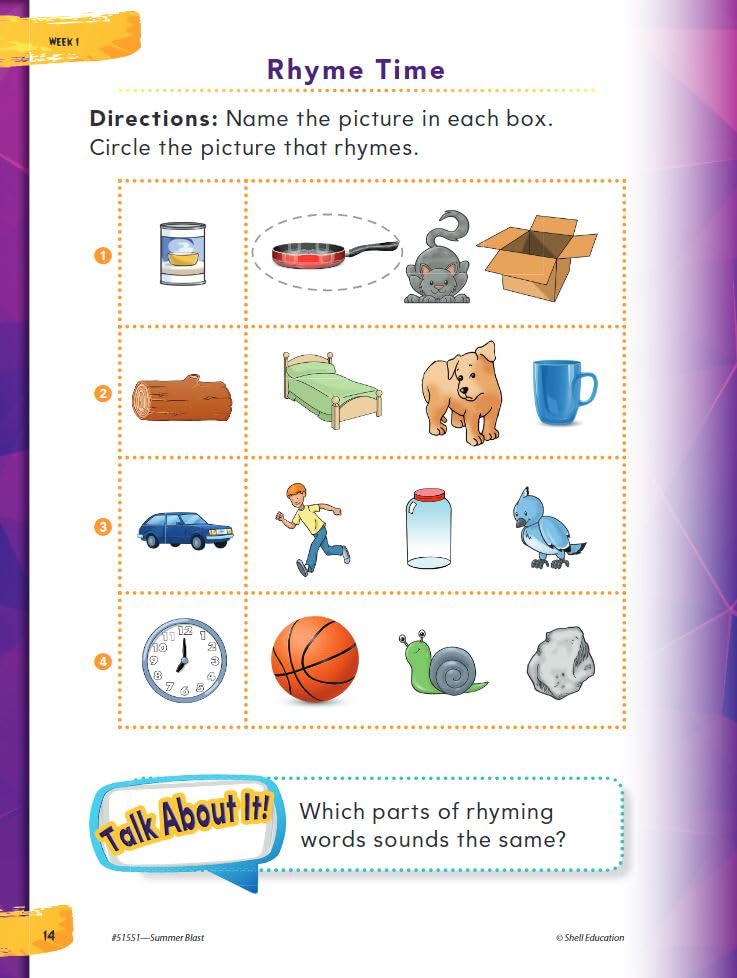 WEEK 1

Rhyme Time

**Directions:** Name the picture in each box. Circle the picture that rhymes.

1

2

3

4

12 1 2 3 4 5 6 7 8 9 10 11

Talk About It!

Which parts of rhyming words sounds the same?

14 #51551—Summer Blast © Shell Education