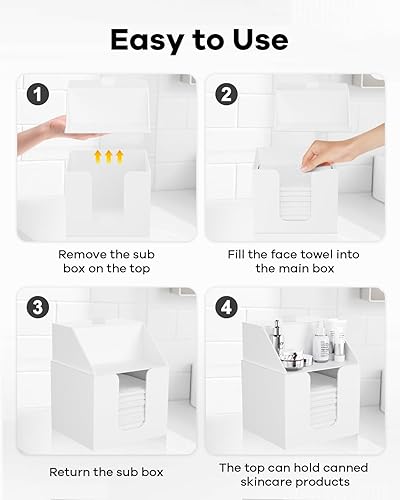 Easy to Use

1

Remove the sub box on the top

2

Fill the face towel into the main box

3

Return the sub box

4

The top can hold canned skincare products