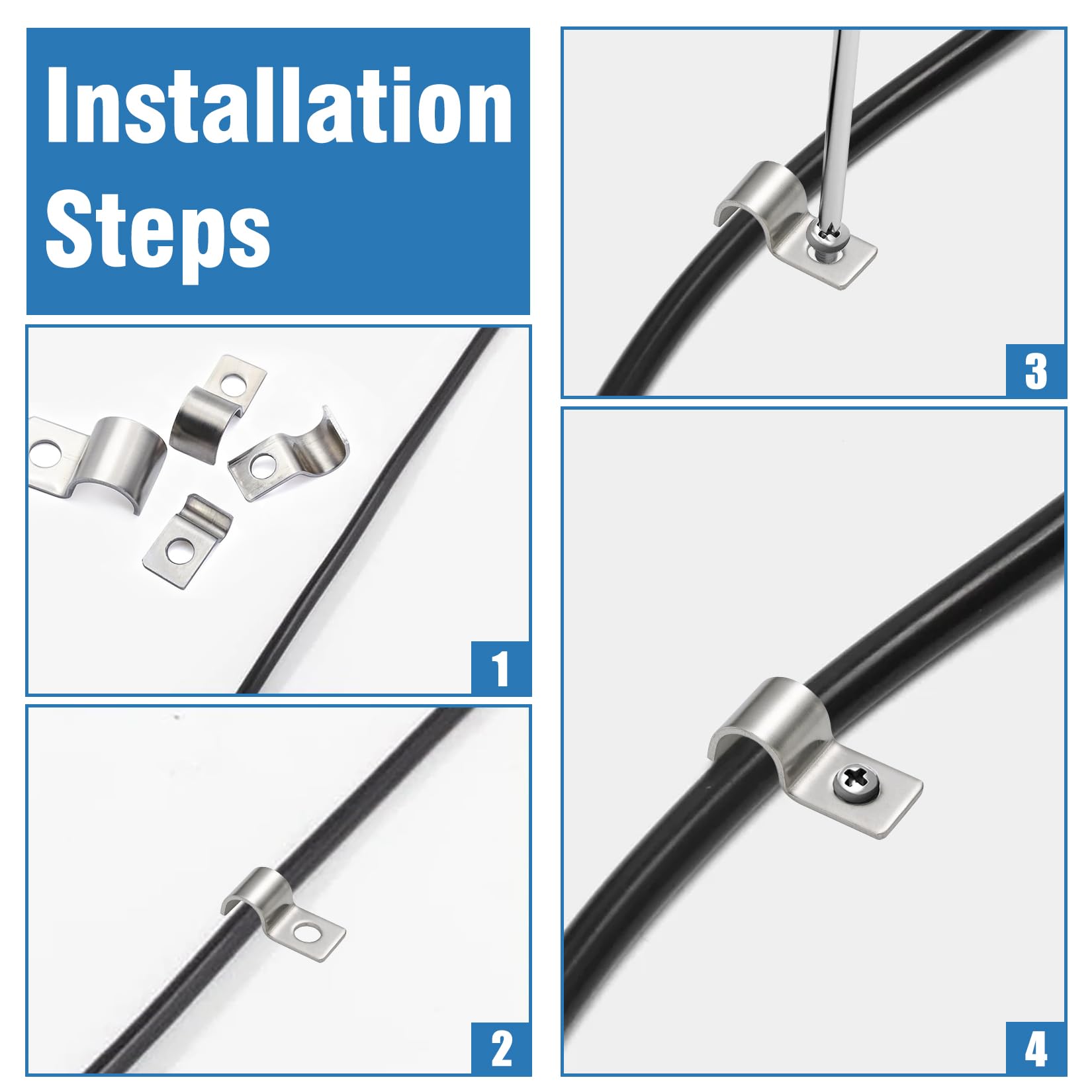 Installation Steps

1

2

3

4