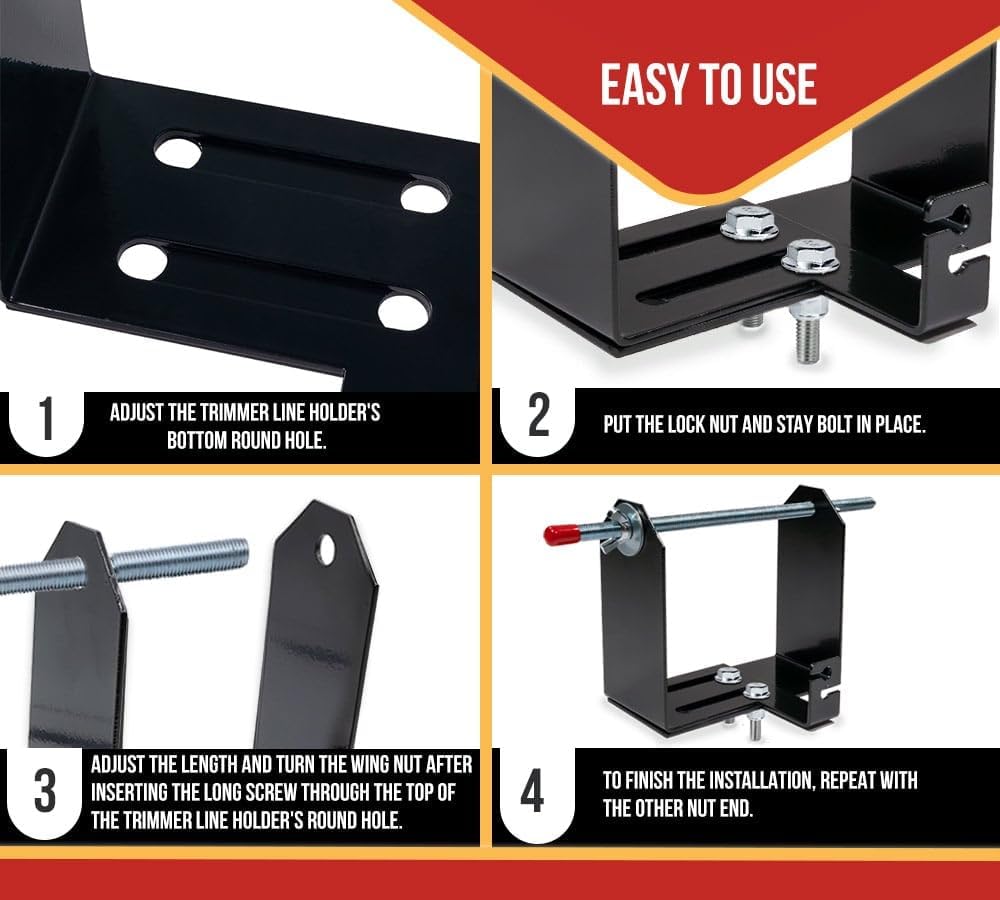 EASY TO USE

1
ADJUST THE TRIMMER LINE HOLDER'S BOTTOM ROUND HOLE.

2
PUT THE LOCK NUT AND STAY BOLT IN PLACE.

3
ADJUST THE LENGTH AND TURN THE WING NUT AFTER INSERTING THE LONG SCREW THROUGH THE TOP OF THE TRIMMER LINE HOLDER'S ROUND HOLE.

4
TO FINISH THE INSTALLATION, REPEAT WITH THE OTHER NUT END.