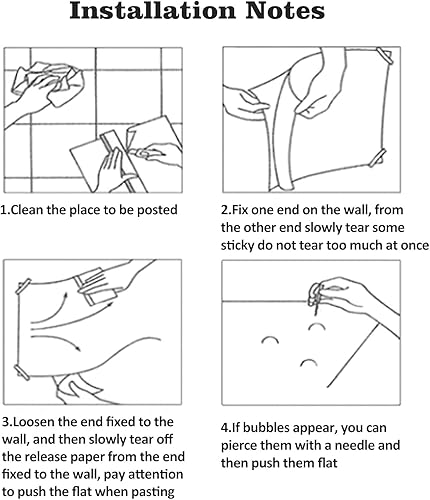 Installation Notes

1.Clean the place to be posted

2.Fix one end on the wall, from the other end slowly tear some sticky do not tear too much at once

3.Loosen the end fixed to the wall, and then slowly tear off the release paper from the end fixed to the wall, pay attention to push the flat when pasting

4.If bubbles appear, you can pierce them with a needle and then push them flat