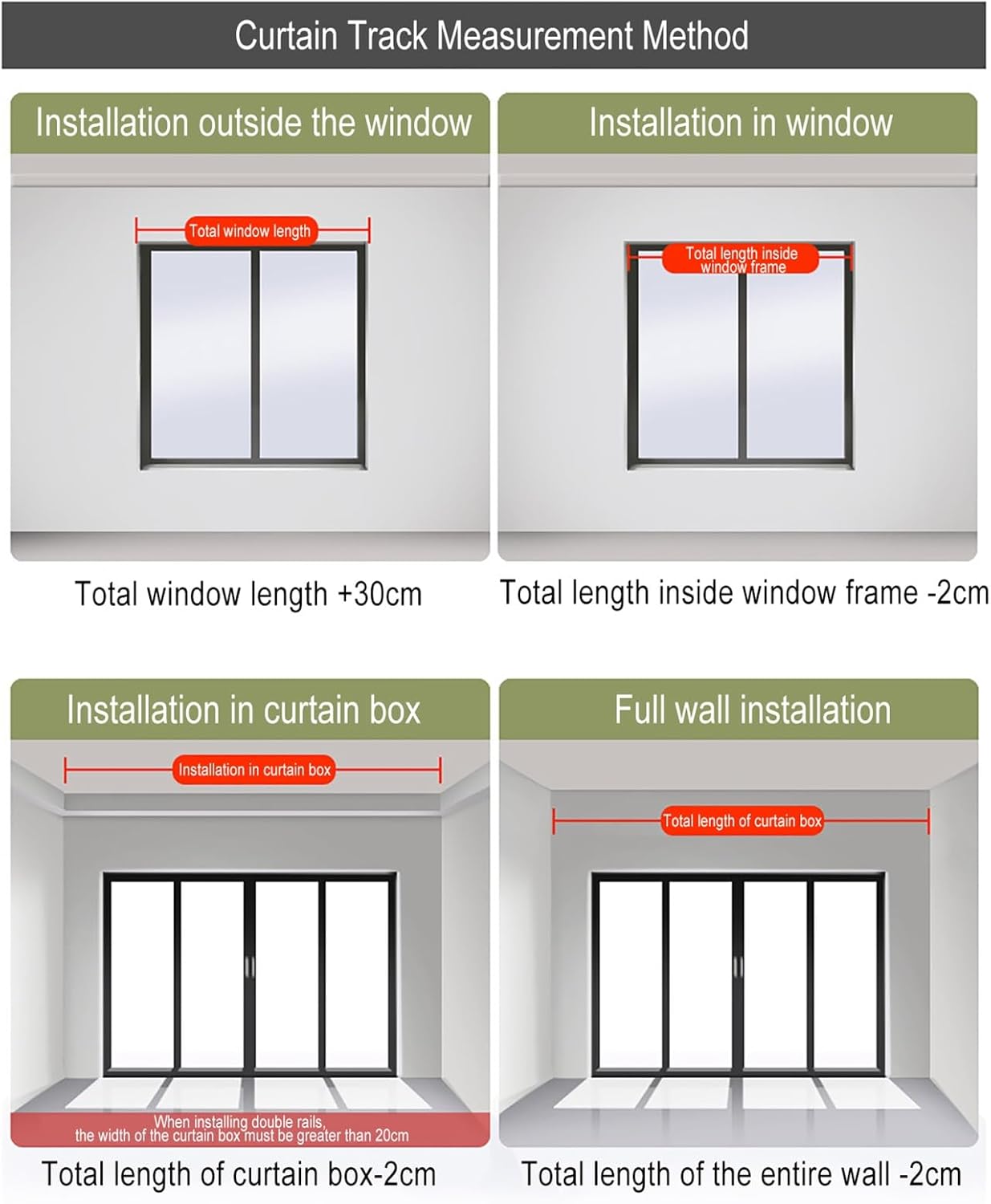 Curtain Track Measurement Method

Installation outside the window

Total window length

Total window length +30cm

Installation in window

Total length inside window frame

Total length inside window frame -2cm

Installation in curtain box

Installation in curtain box

When installing double rails, the width of the curtain box must be greater than 20cm

Total length of curtain box-2cm

Full wall installation

Total length of curtain box

Total length of the entire wall -2cm