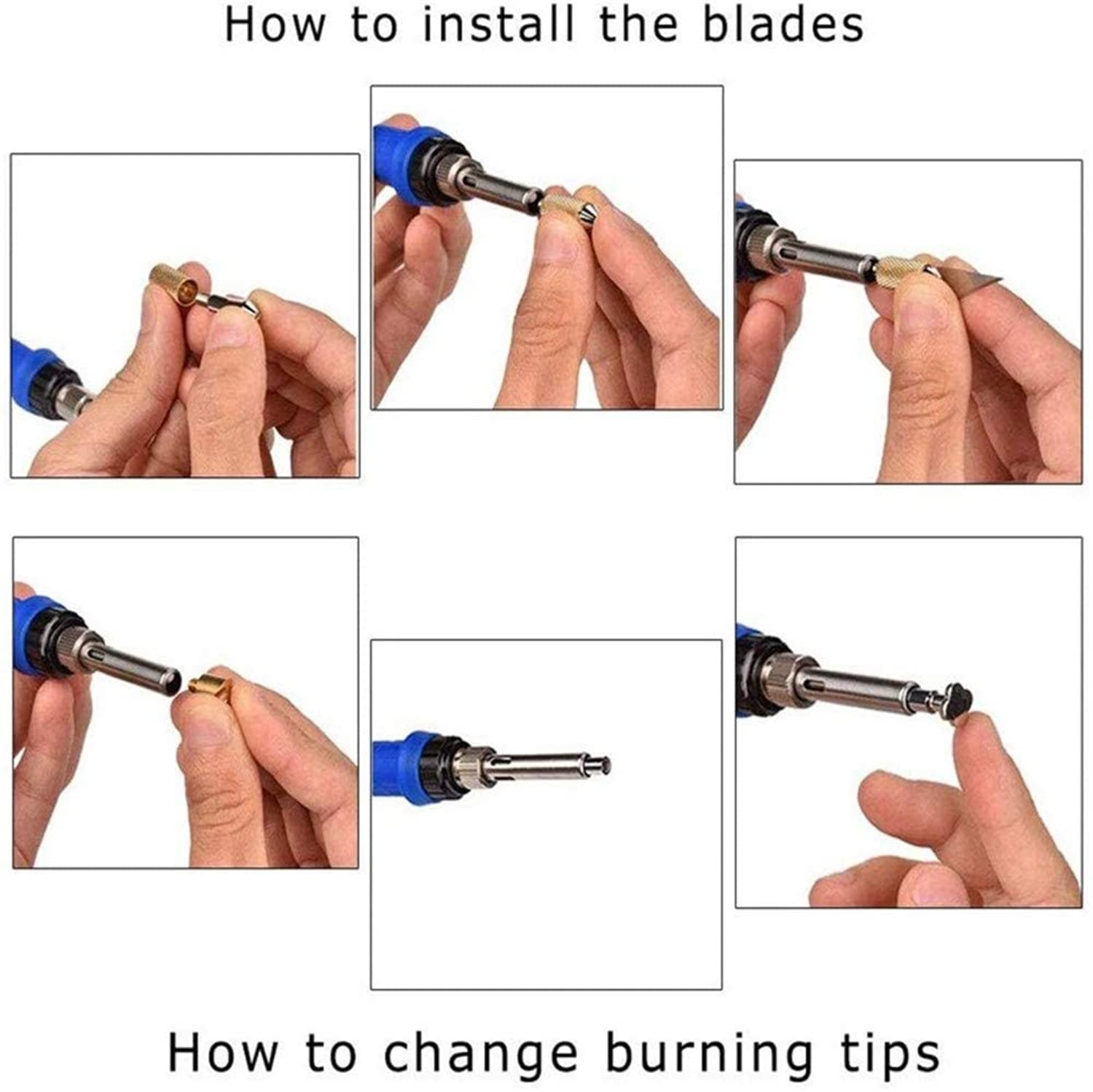 How to install the blades

How to change burning tips