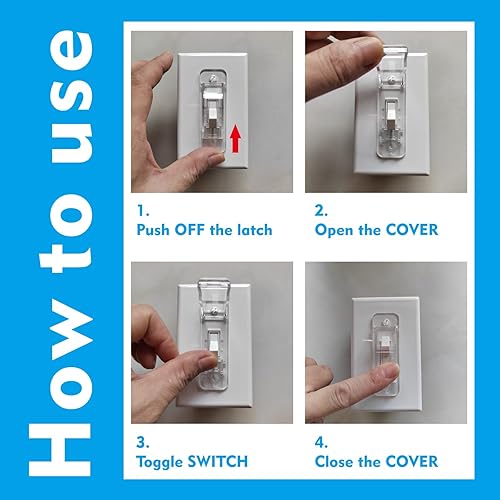 How to use

1.
Push OFF the latch

2.
Open the COVER

3.
Toggle SWITCH

4.
Close the COVER