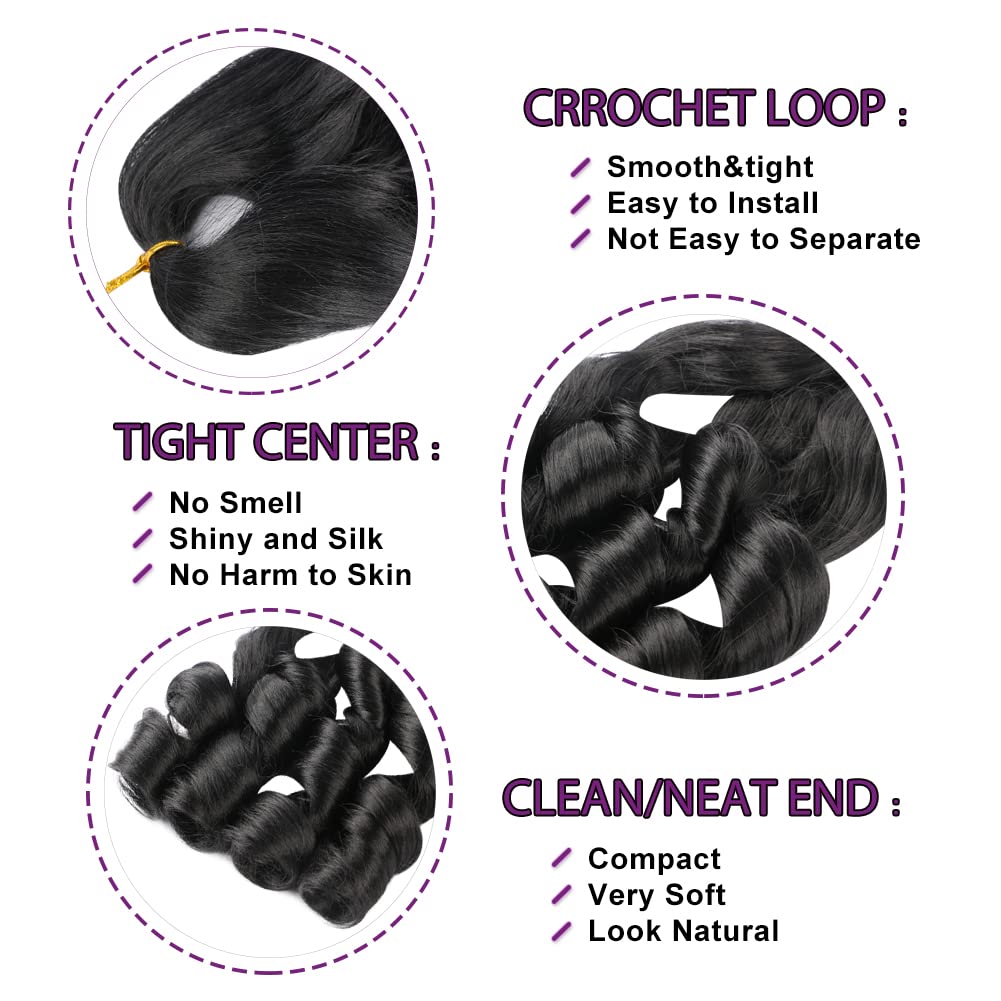 CRROCHET LOOP :

Smooth&tight
Easy to Install
Not Easy to Separate

TIGHT CENTER :

No Smell
Shiny and Silk
No Harm to Skin

CLEAN/NEAT END :

Compact
Very Soft
Look Natural