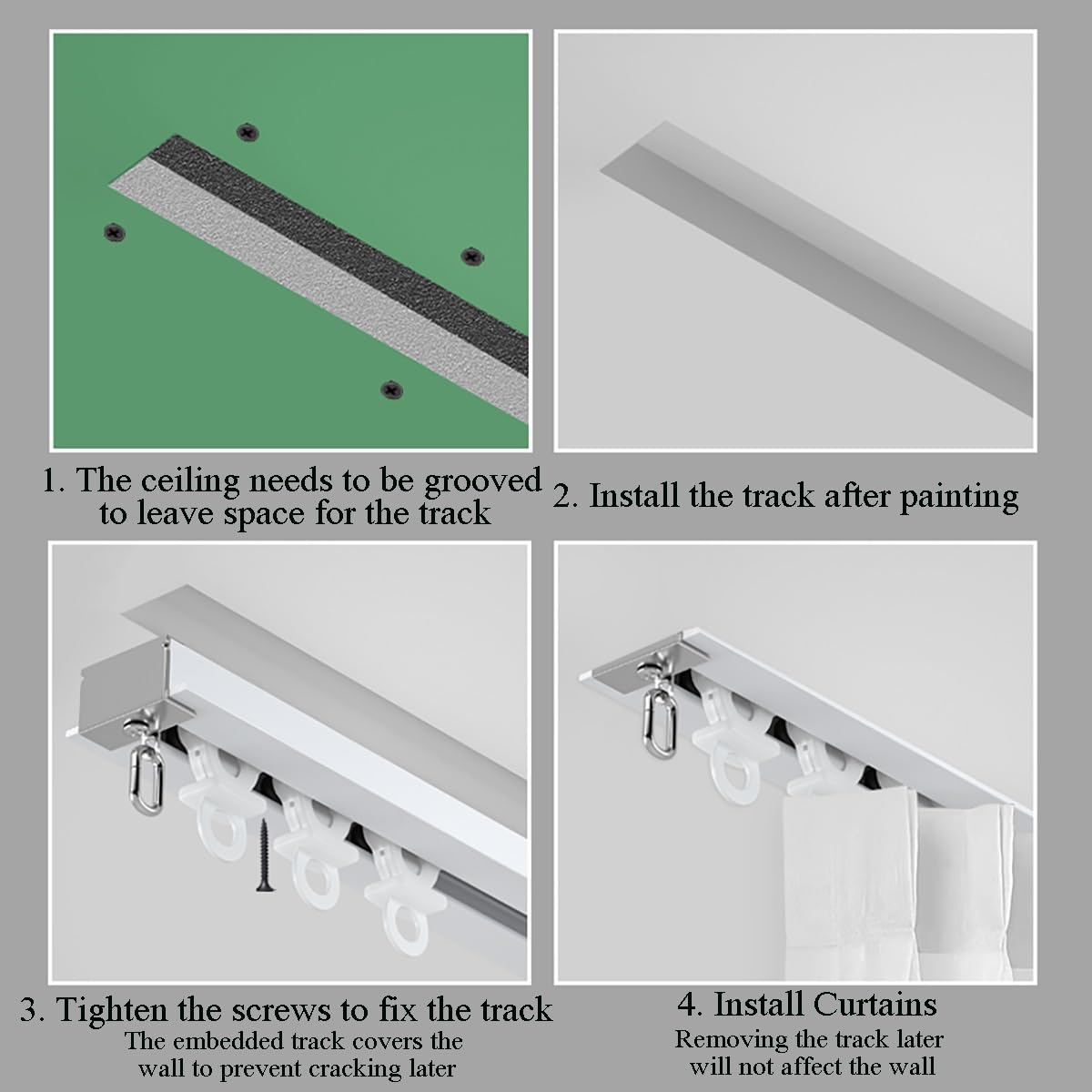 1. The ceiling needs to be grooved to leave space for the track

2. Install the track after painting

3. Tighten the screws to fix the track
The embedded track covers the wall to prevent cracking later

4. Install Curtains
Removing the track later will not affect the wall