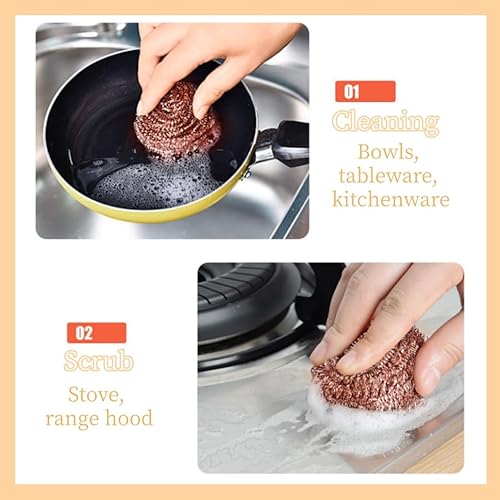 01
Cleaning
Bowls, tableware, kitchenware

02
Scrub
Stove, range hood