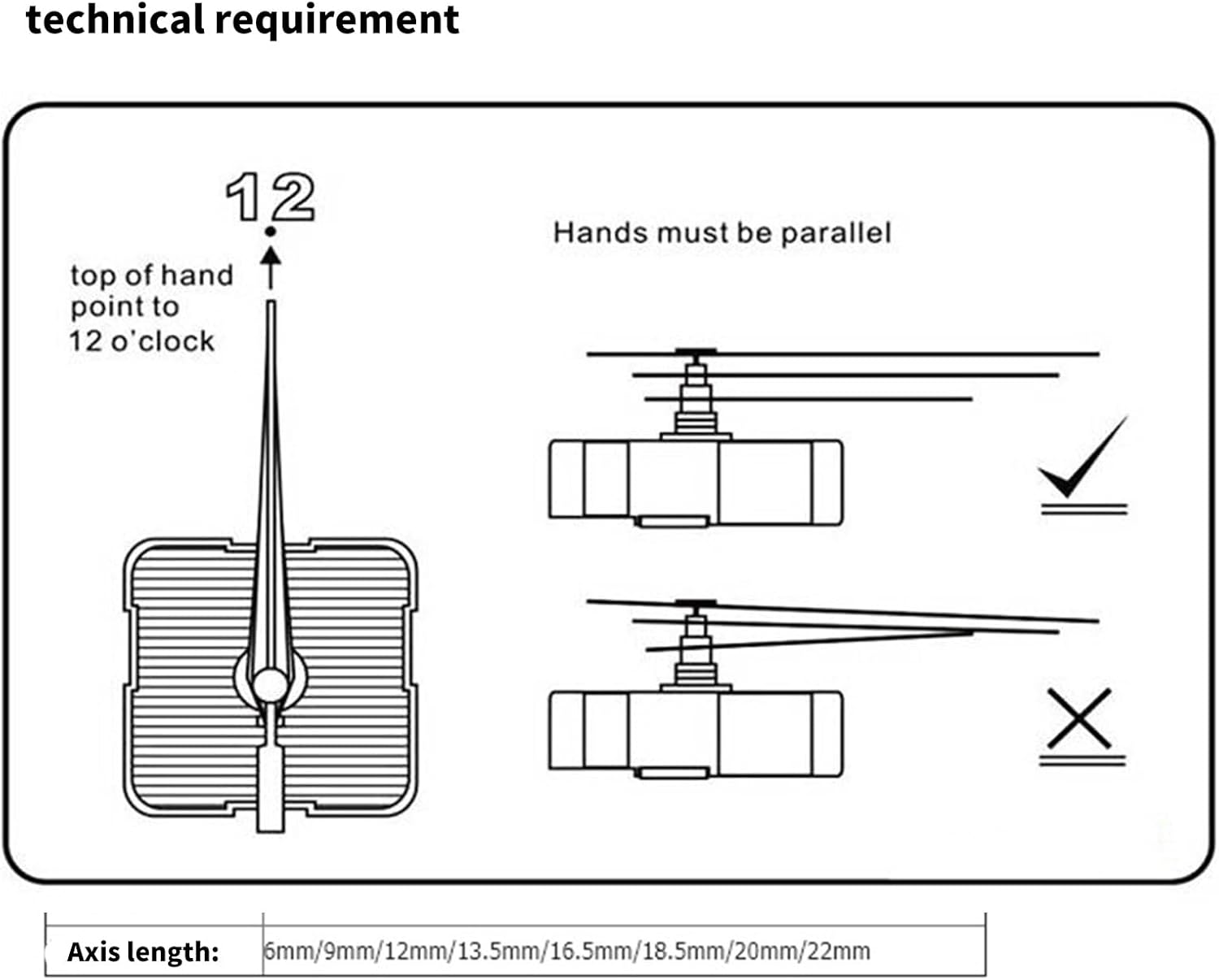 technical requirement

12

top of hand point to 12 o'clock

Hands must be parallel

| Axis length: | 6mm/9mm/12mm/13.5mm/16.5mm/18.5mm/20mm/22mm |
|---|---|